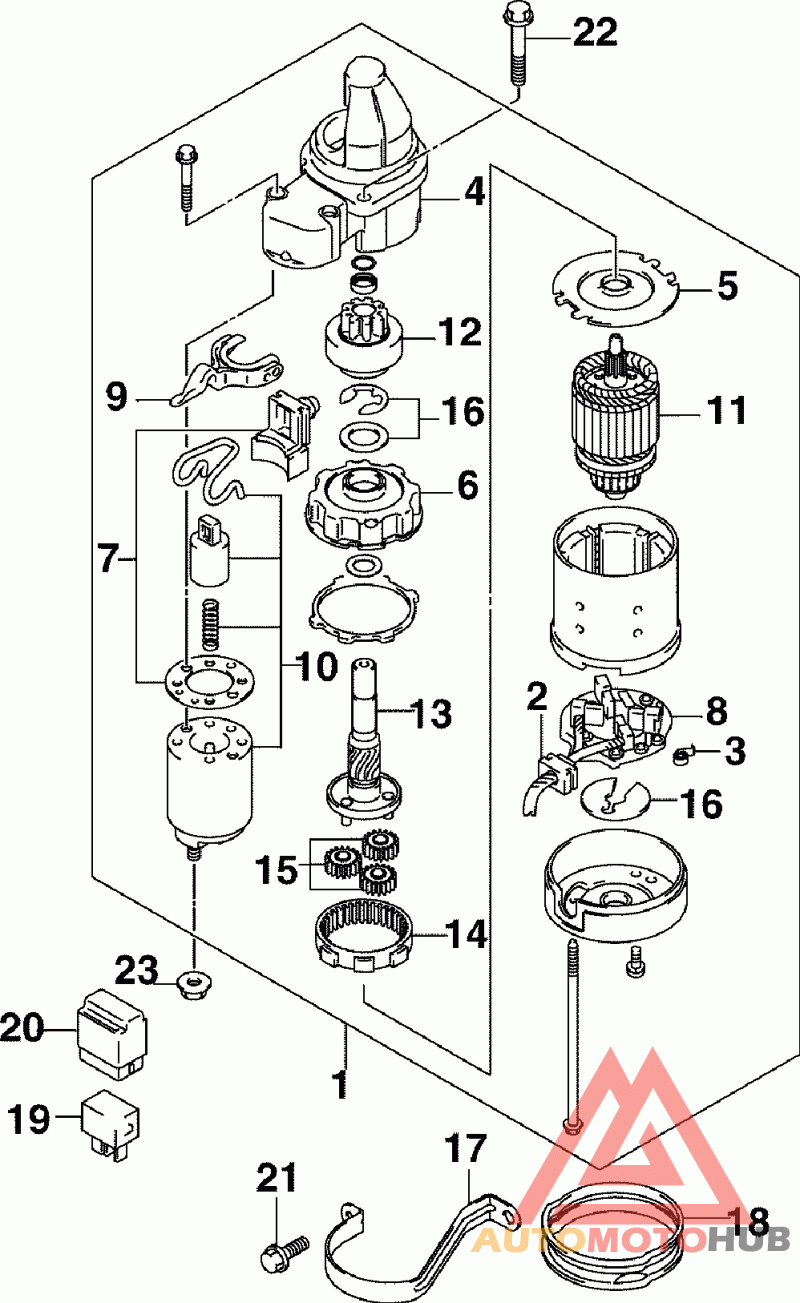 22
4
5
12
9
16
11
6
7
10
13
2
8
3
16
15
14
23
20
1
19
17
21
18
AUTOMOTOHUB