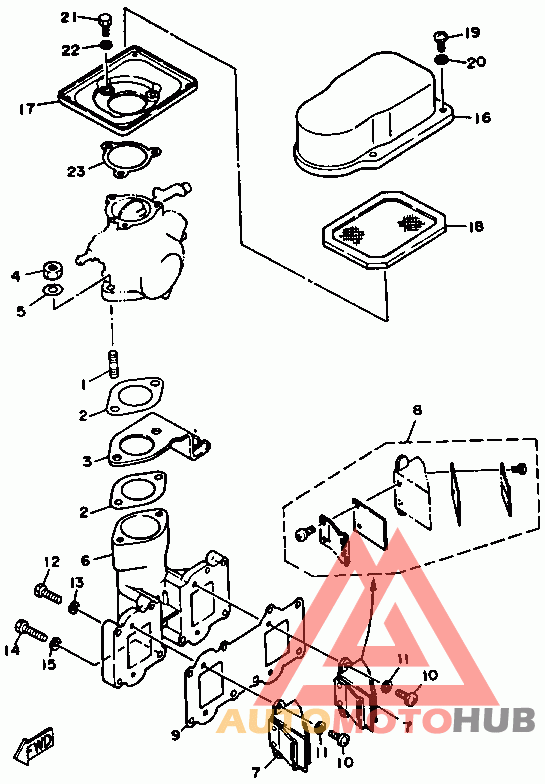 21
22
17
23
19
20
16
18
4
5
1
2
3
2
6
8
12
13
14
15
11
10
9
7
11
10
7
FWD
AUTOMOTOHUB