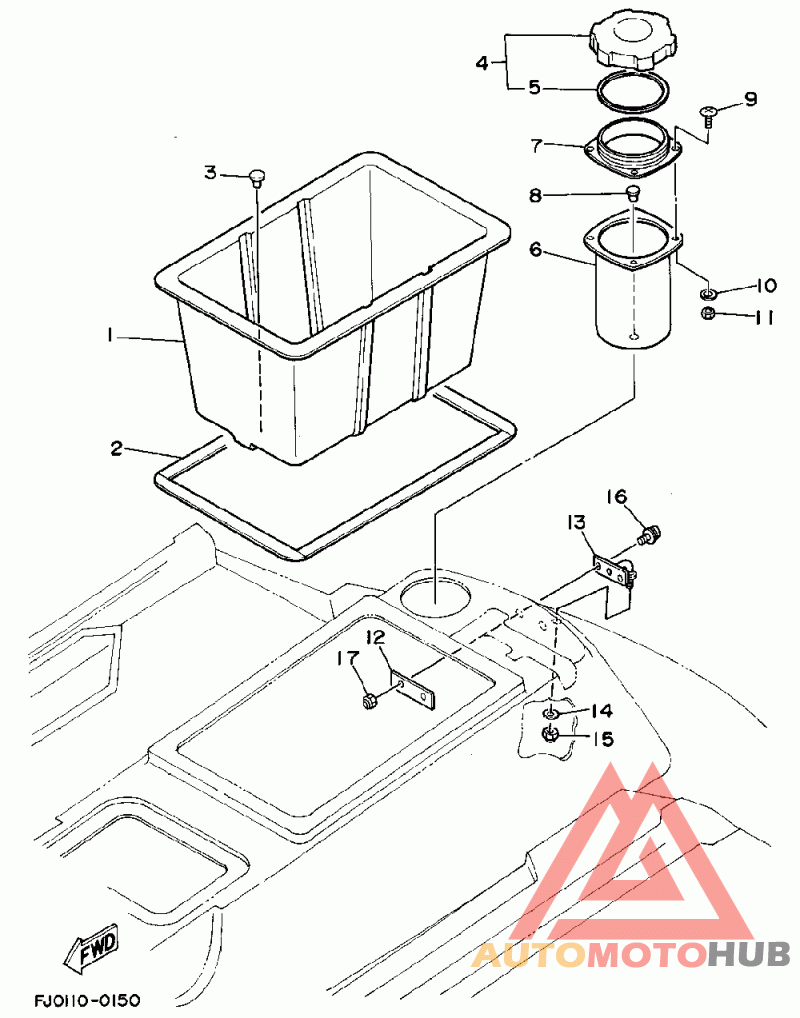 4
5
9
7
3
8
6
10
11
1
2
16
13
12
17
14
15
FWD
FJ0110-0150
AUTOMOTOHUB