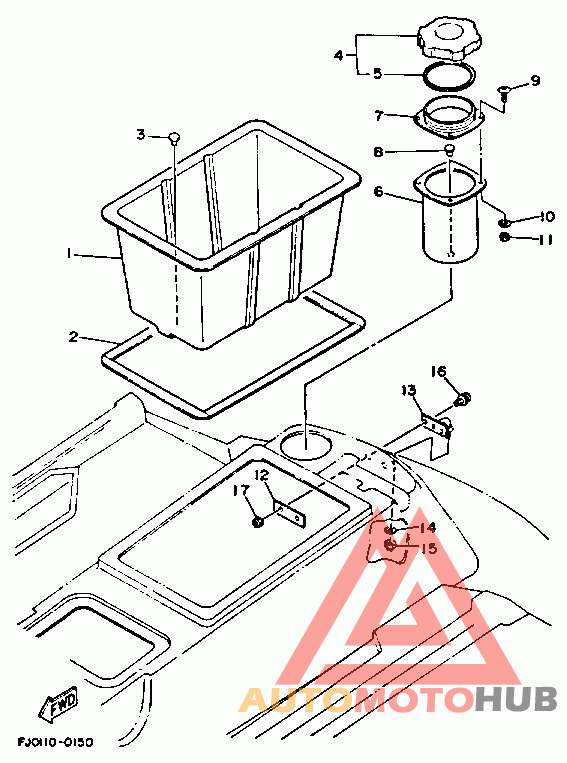 4
5
9
7
3
8
6
10
11
1
2
16
13
12
17
14
15
FWD
FJ0110-0150
AUTOMOTOHUB