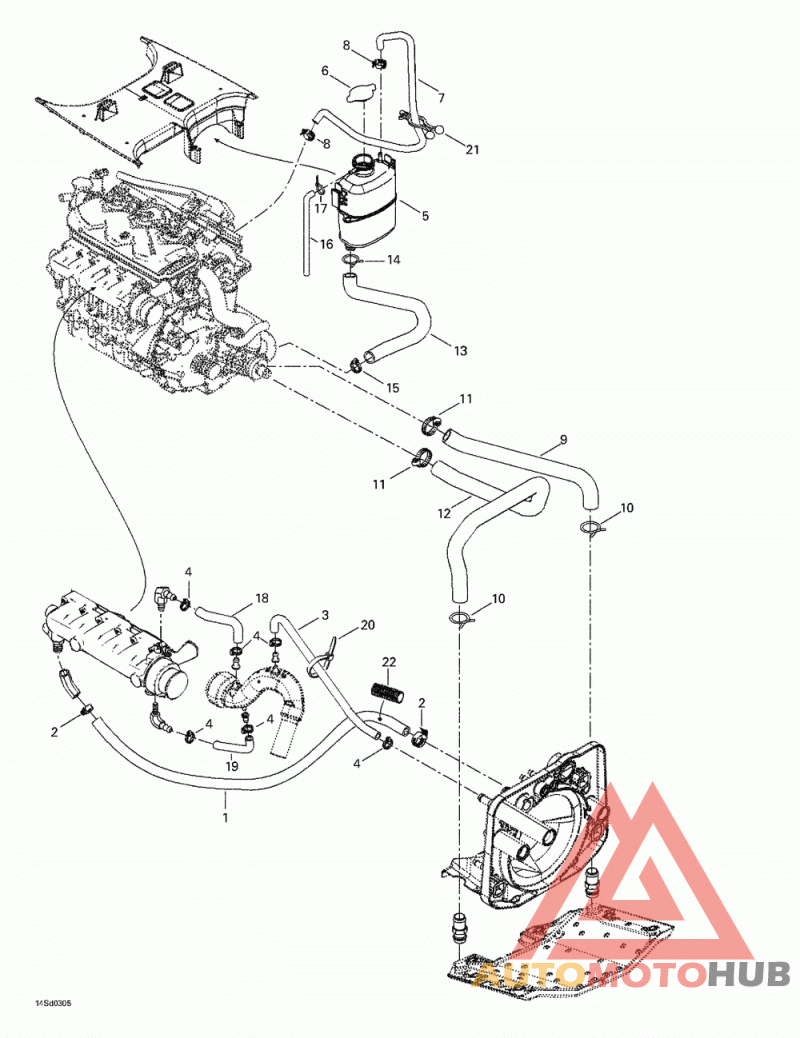 8
6
7
8
21
17
5
16
14
13
15
11
9
11
12
10
10
4
18
3
20
4
22
2
2
4
4
19
4
1
14Sd0305
AUTOMOTOHUB