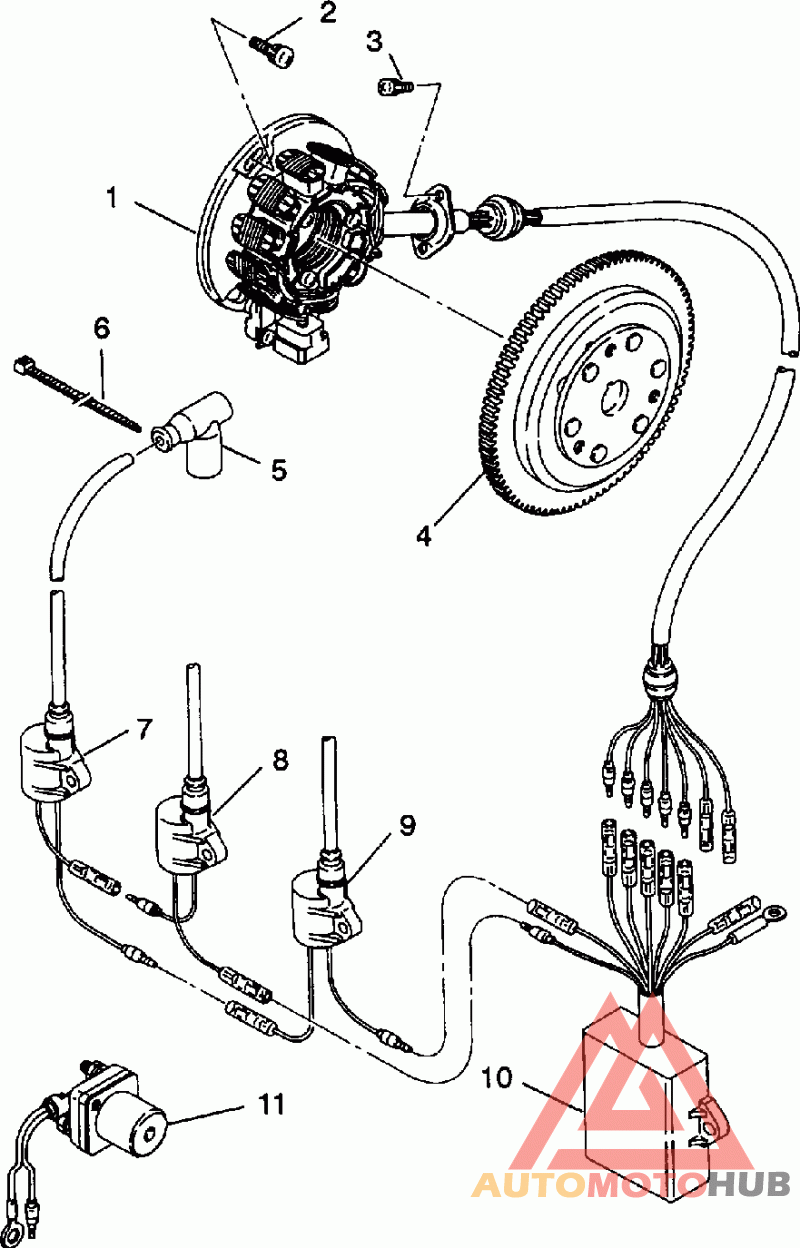 2
3
1
6
5
4
7
8
9
10
11
AUTOMOTOHUB