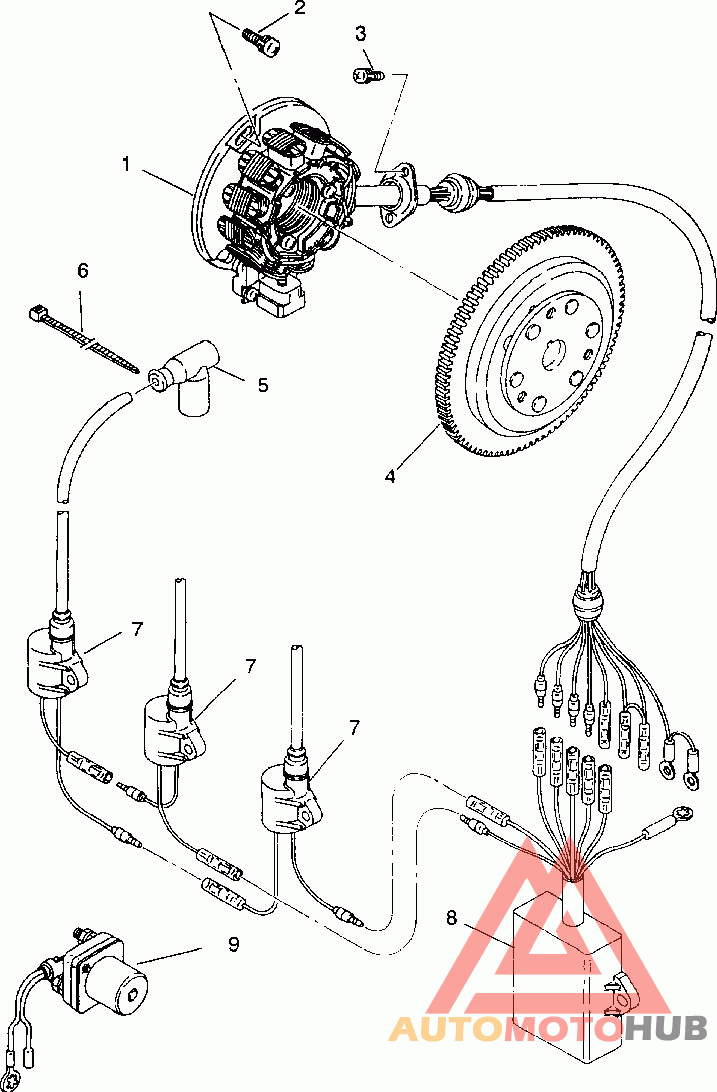 2
3
1
6
5
4
7
7
7
8
9
AUTOMOTOHUB