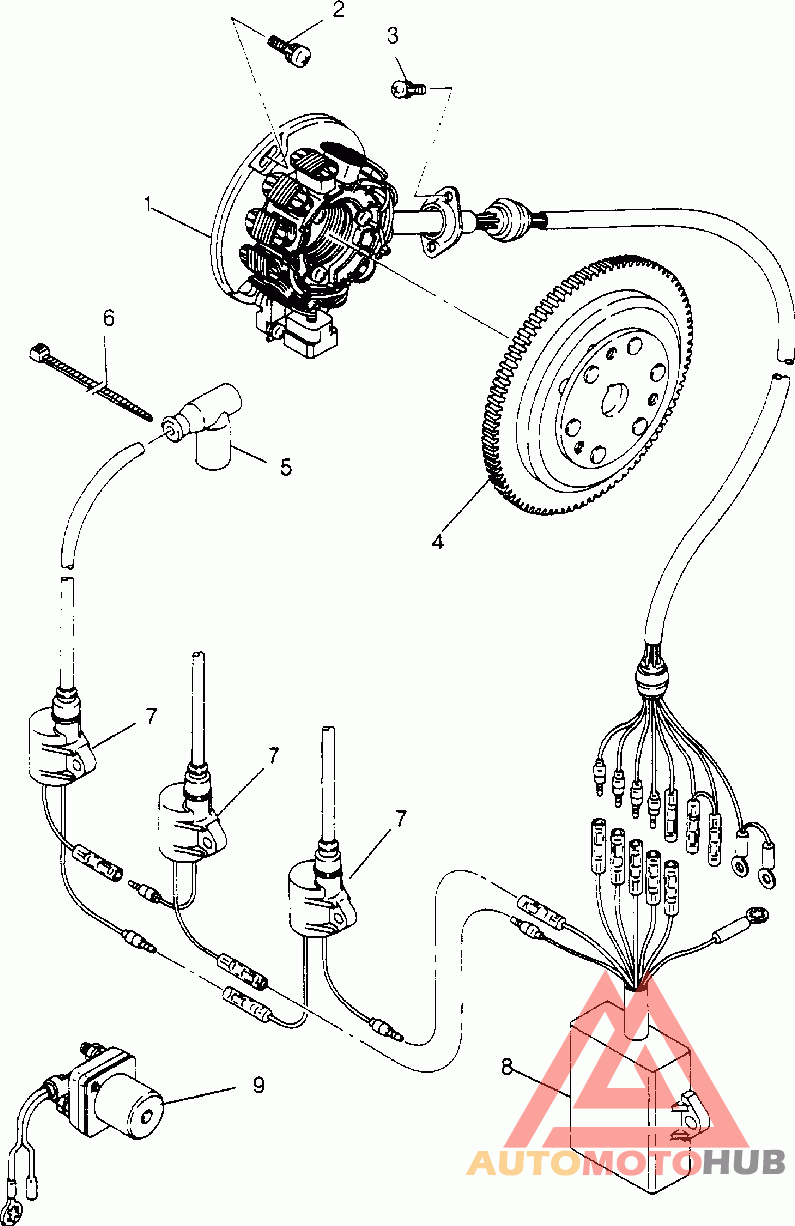 2
3
1
6
5
4
7
7
7
8
9
AUTOMOTOHUB