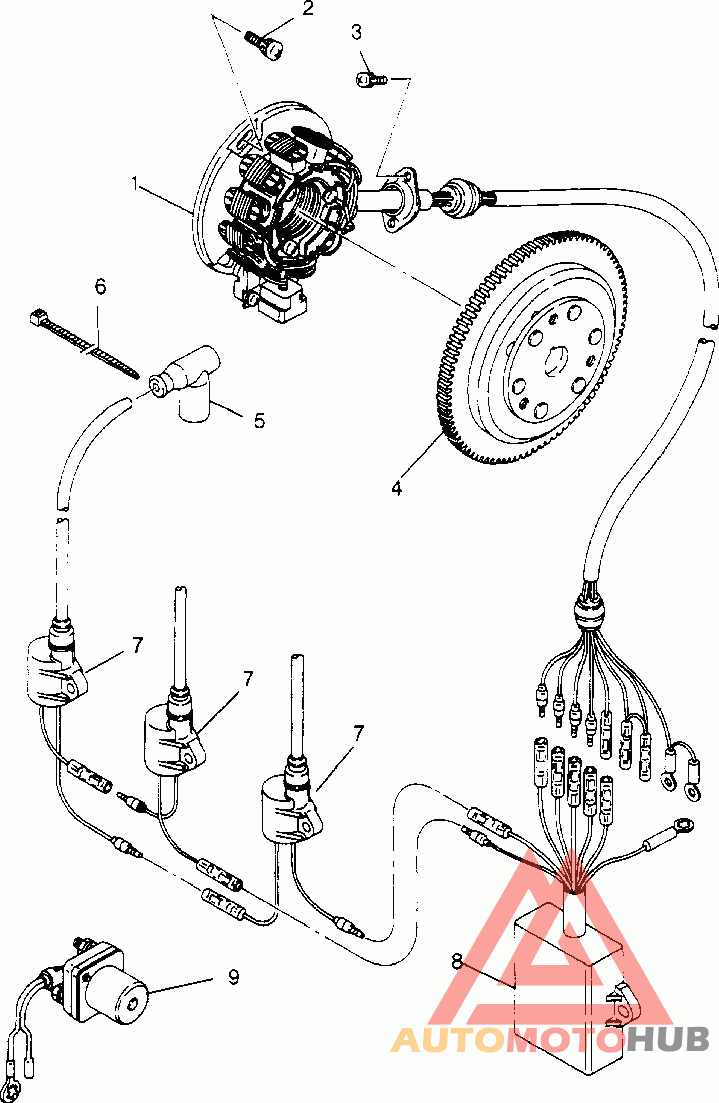 2
3
1
6
5
4
7
7
7
8
9
AUTOMOTOHUB