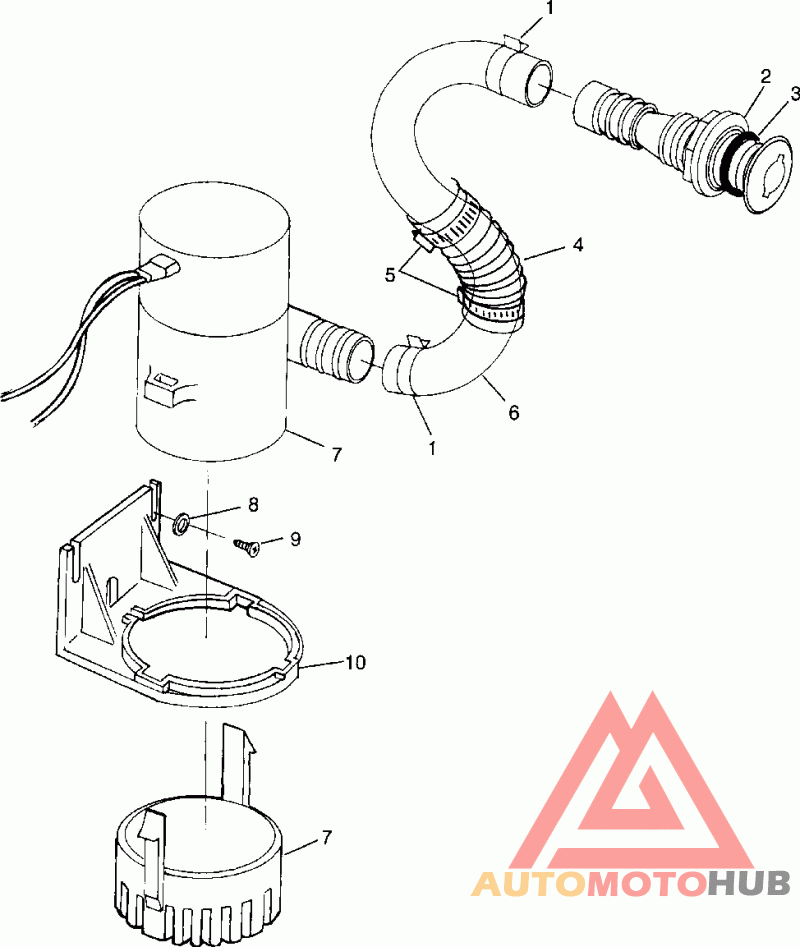 1
2
3
4
5
6
1
7
8
9
10
7
AUTOMOTOHUB