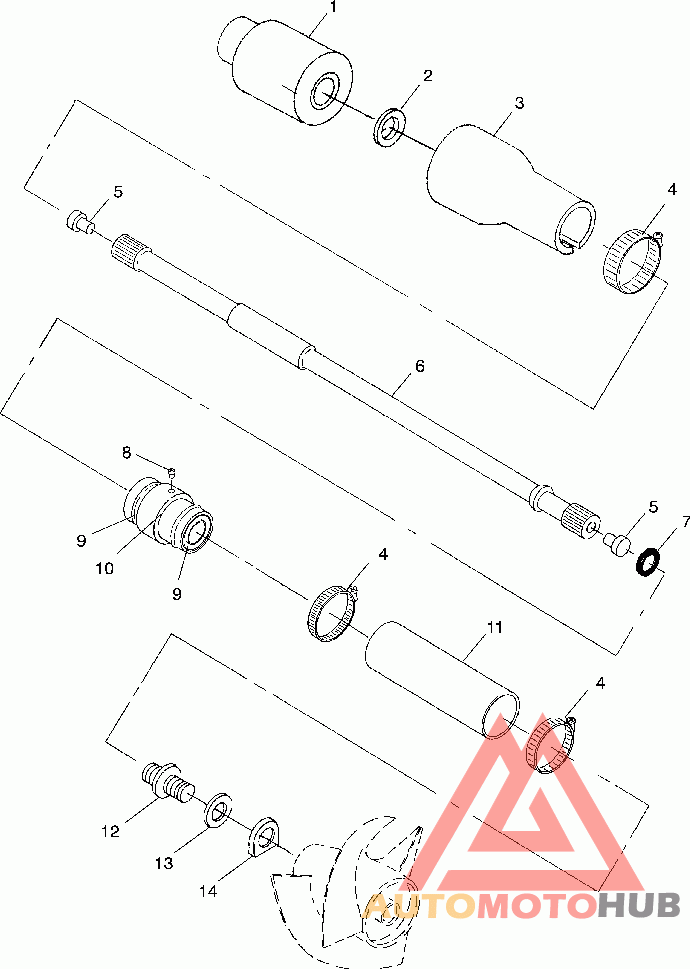 1
2
3
4
5
6
5
7
8
9
10
9
4
11
4
12
13
14
AUTOMOTOHUB