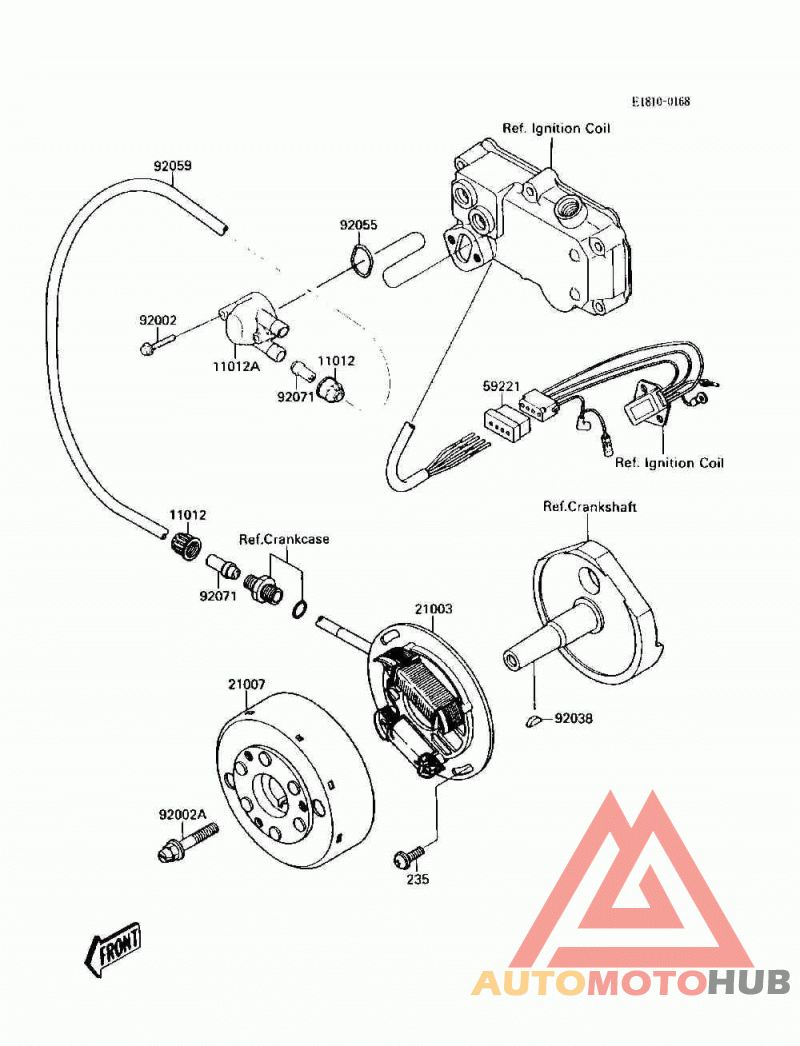 E1810-0168

Ref. Ignition Coil

92059

92055

92002

11012A

11012

92071

59221

Ref. Ignition Coil

11012

Ref.Crankcase

92071

Ref.Crankshaft

21003

21007

92038

92002A

235

FRONT

AUTOMOTOHUB