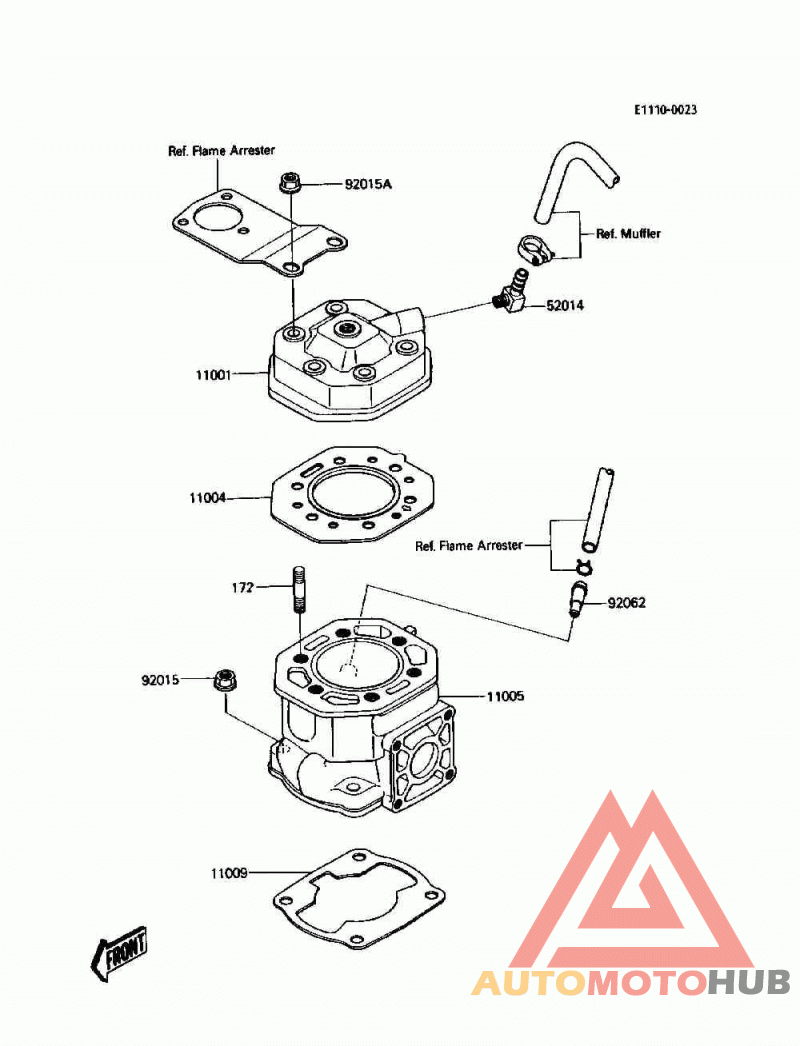 E1110-0023

Ref. Flame Arrester

92015A

Ref. Muffler

52014

11001

11004

Ref. Flame Arrester

172

92062

92015

11005

11009

FRONT

AUTOMOTOHUB