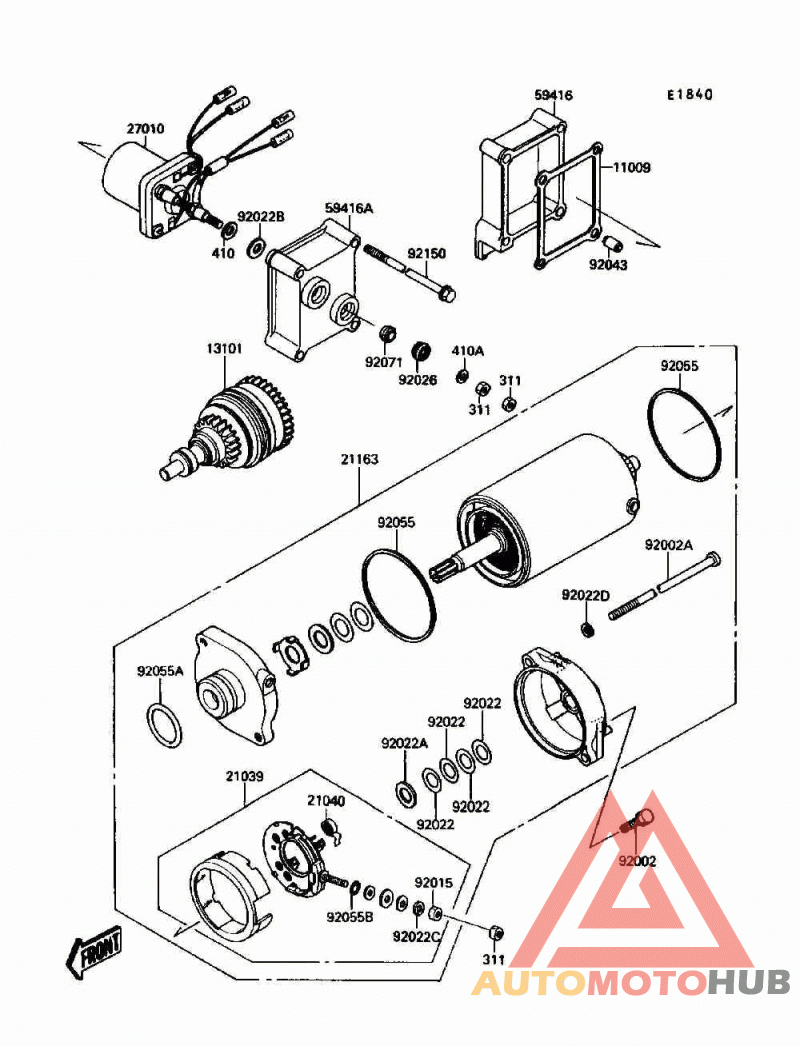 E1840

59416
27010
11009
92022B
59416A
410
92150
92043
13101
92071
92026
410A
311
311
92055
21163
92055
92002A
92022D
92055A
92022
92022
92022A
92022
92022
21039
21040
92002
92015
92055B
92022C
311
FRONT
AUTOMOTOHUB