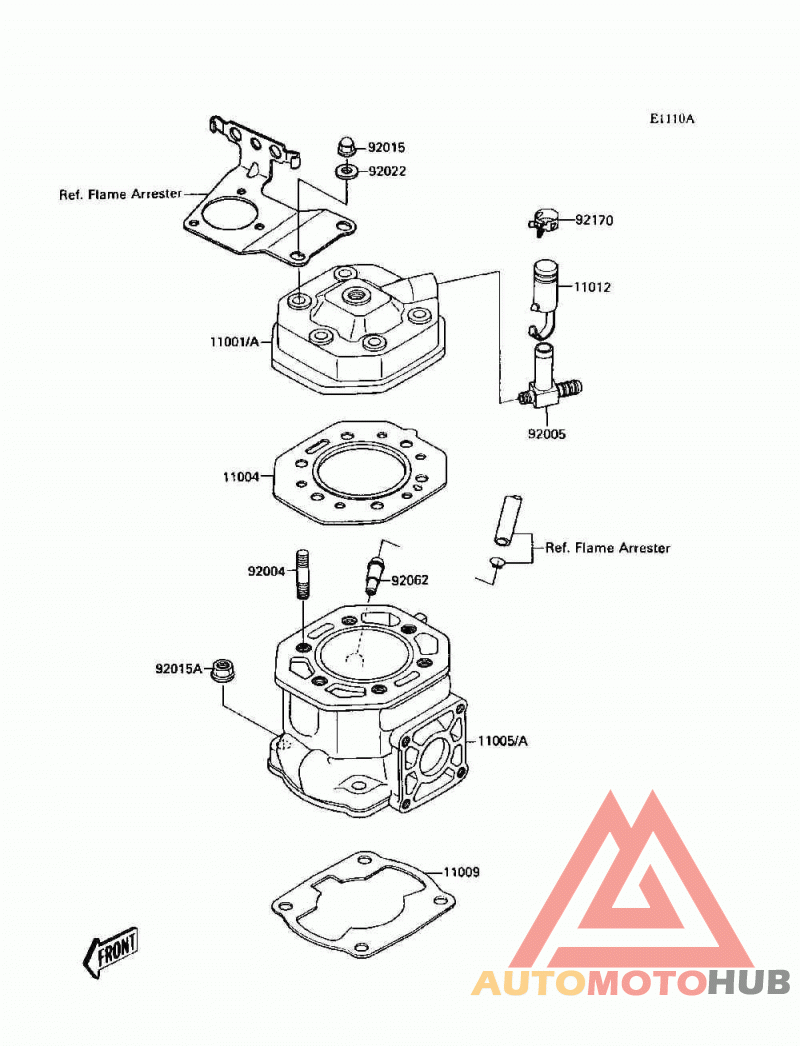 E1110A

92015
92022
Ref. Flame Arrester
92170
11012
11001/A
92005
11004
Ref. Flame Arrester
92004
92062
92015A
11005/A
11009
FRONT

AUTOMOTOHUB