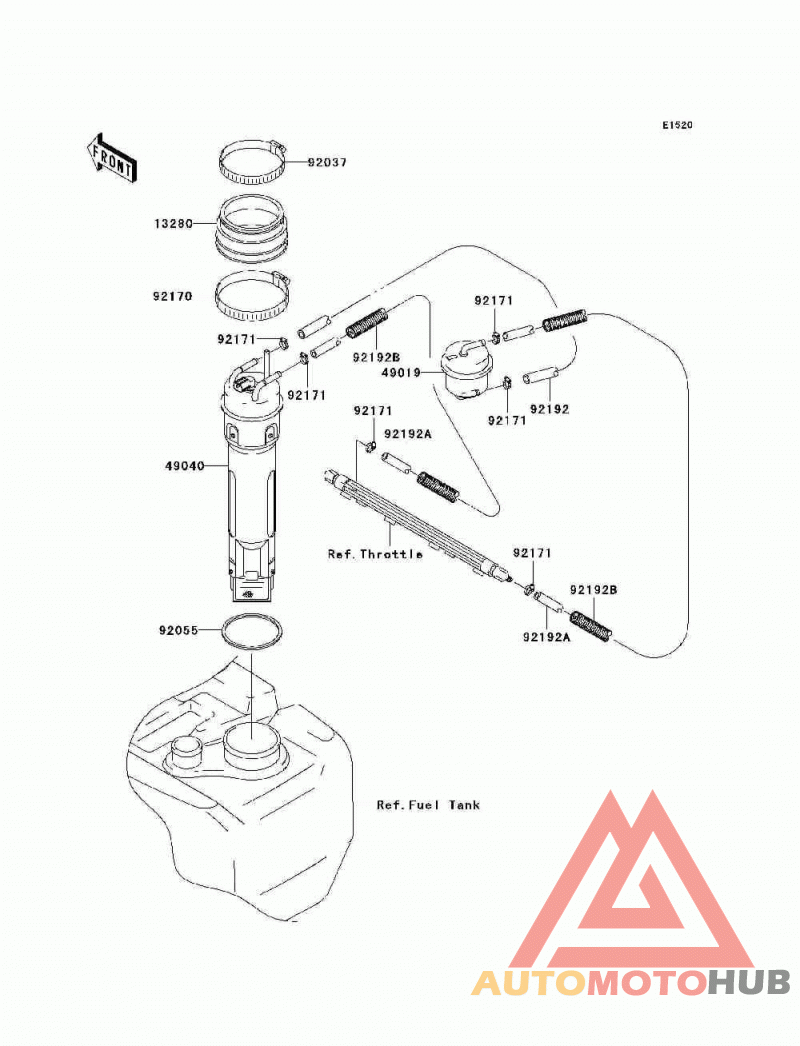 E1520

FRONT

92037

13280

92170

92171

92171

92192B

92171

49019

92171

92192

92171

92192A

49040

Ref.Throttle

92171

92192B

92192A

92055

Ref.Fuel Tank

AUTOMOTOHUB