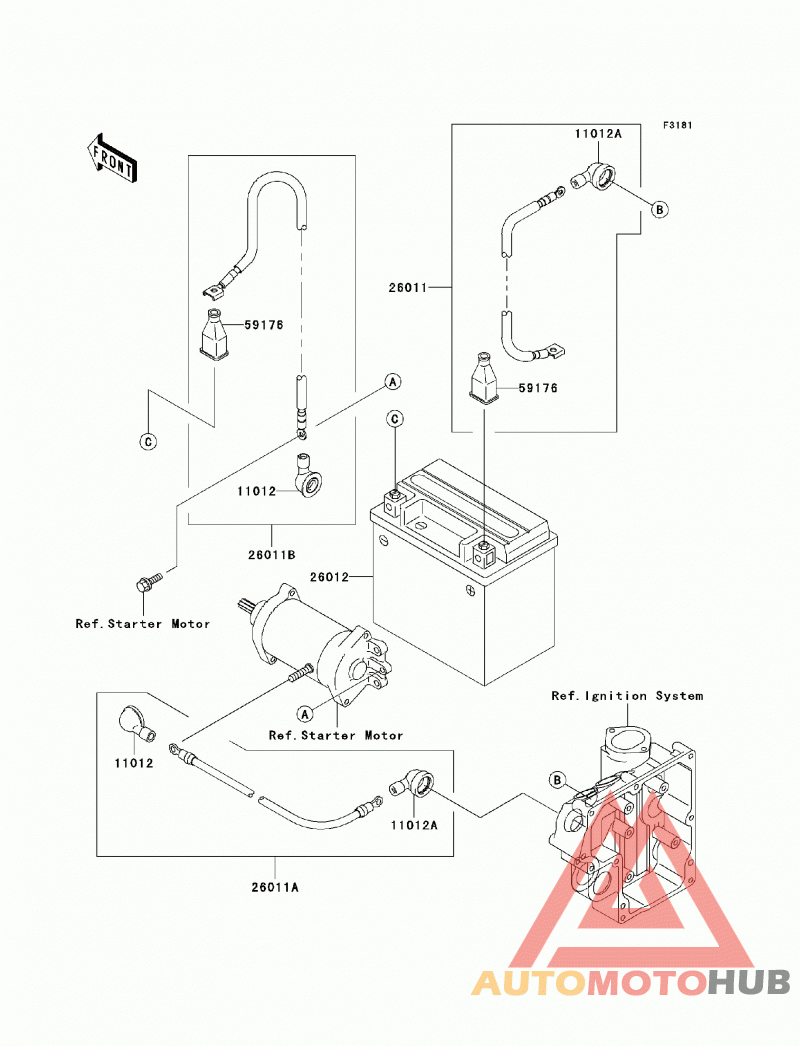 F3181

FRONT

11012A

B

26011

59176

59176

A

C

C

11012

26011B

26012

Ref.Starter Motor

A

Ref.Starter Motor

Ref.Ignition System

11012

B

11012A

26011A

AUTOMOTOHUB