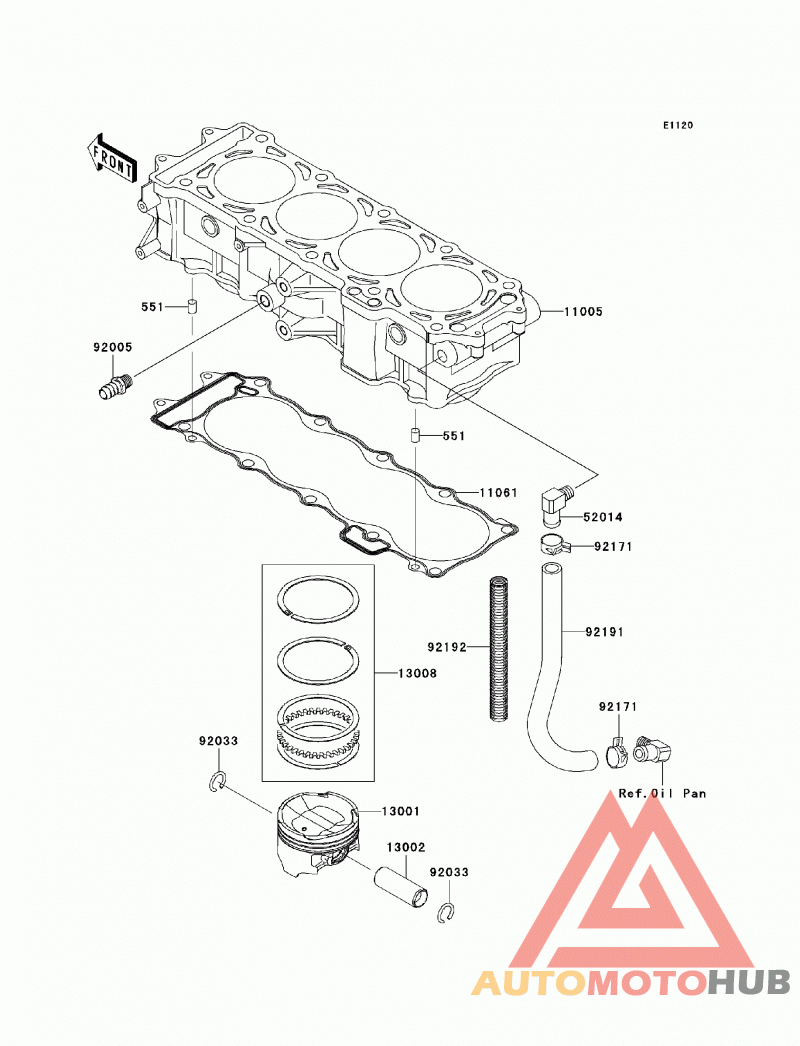 E1120

FRONT

551

11005

92005

551

11061

52014

92171

92192

92191

13008

92171

92033

Ref.Oil Pan

13001

13002

92033

AUTOMOTOHUB