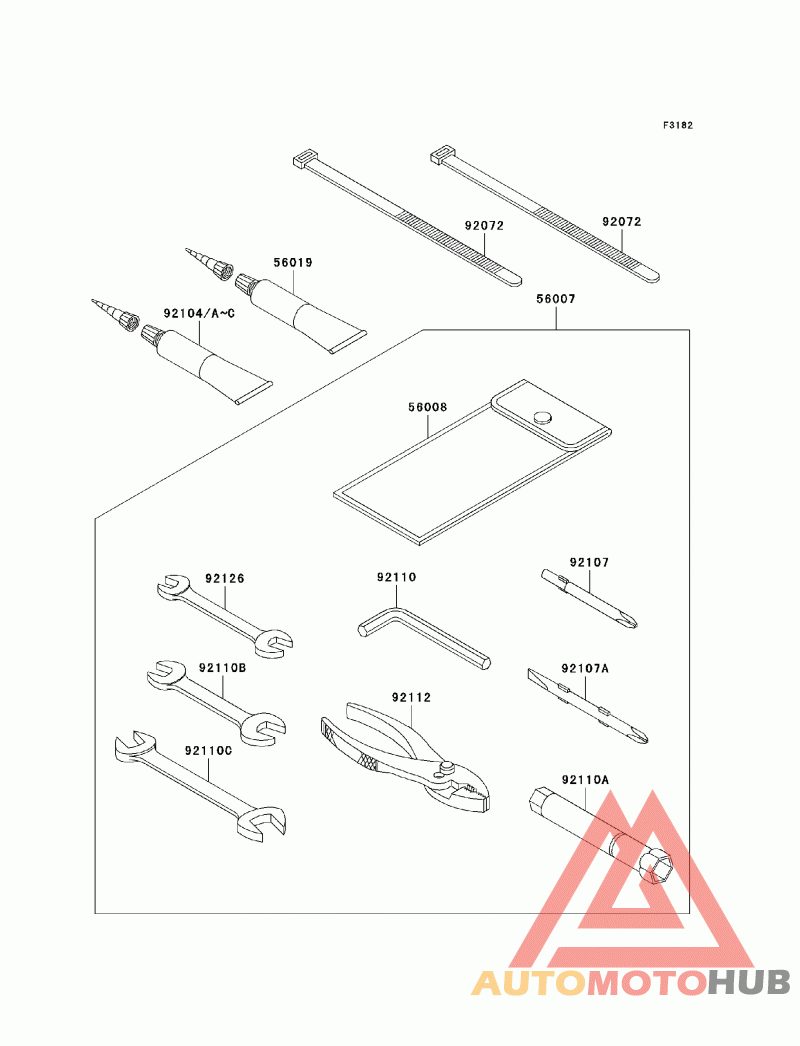 F3182

92072

92072

56019

92104/A~C

56007

56008

92126

92110

92107

92110B

92112

92107A

92110C

92110A

AUTOMOTOHUB