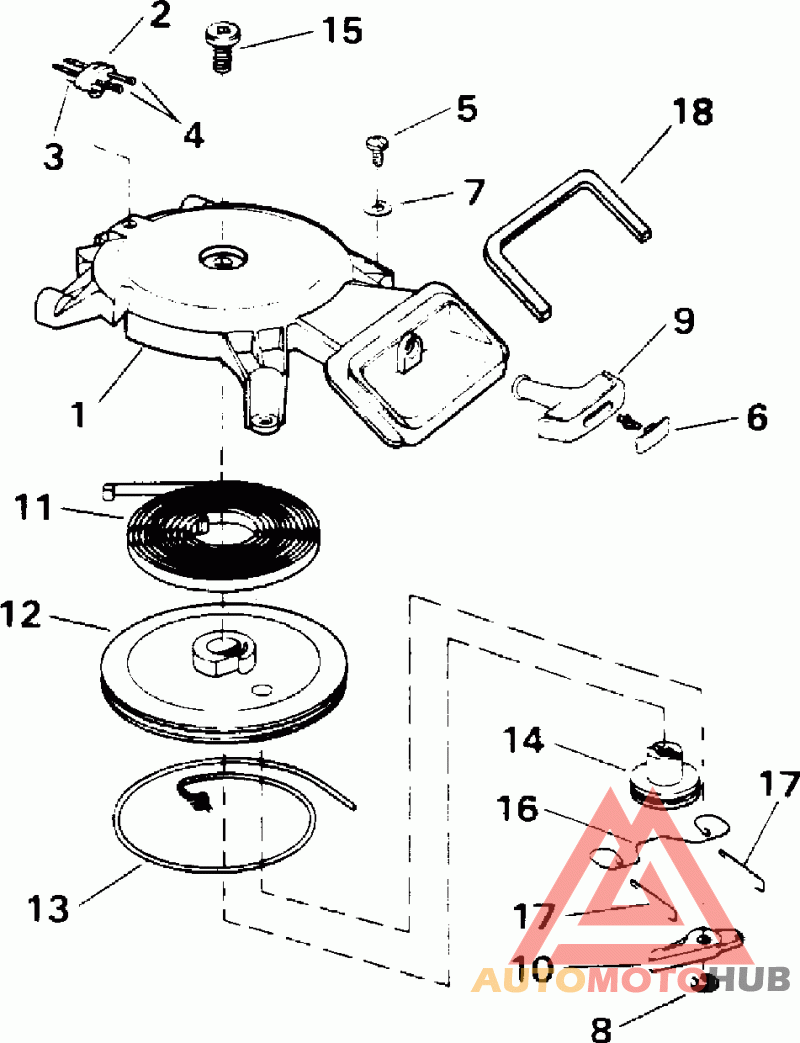 2
15
3
4
5
18
7
9
1
6
11
12
14
17
16
13
17
10
8
AUTOMOTOHUB