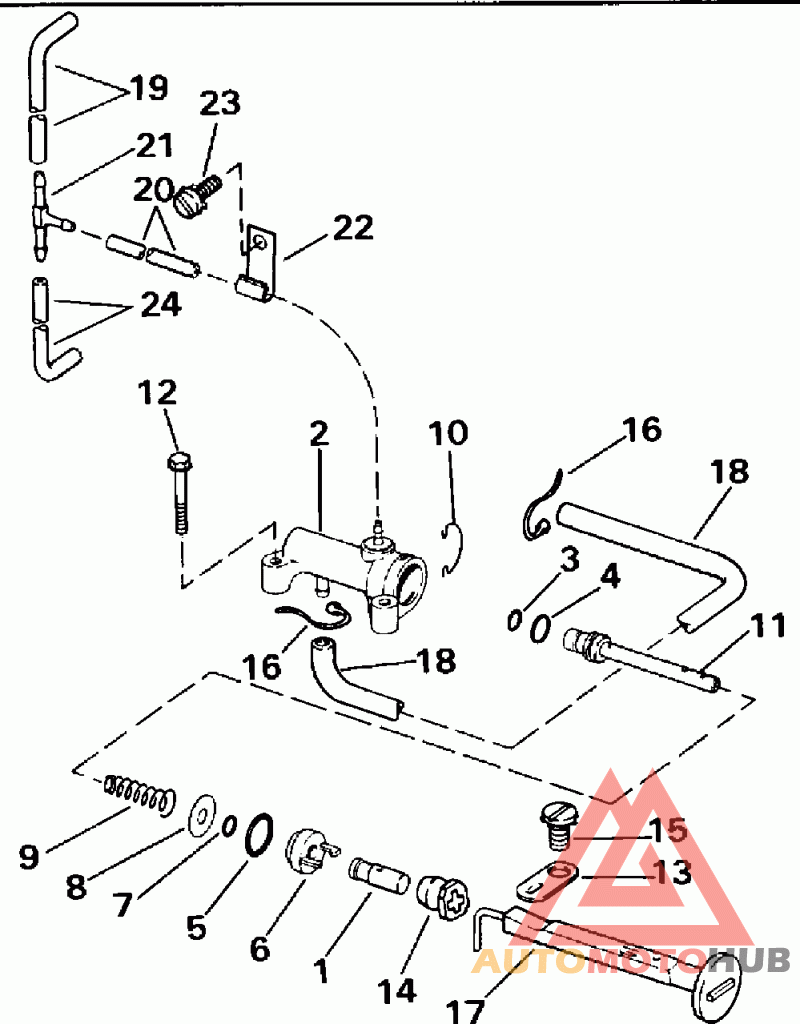 19
23
21
20
22
24
12
2
10
16
18
3
4
11
16
18
9
8
7
5
6
1
14
15
13
17
AUTOMOTOHUB