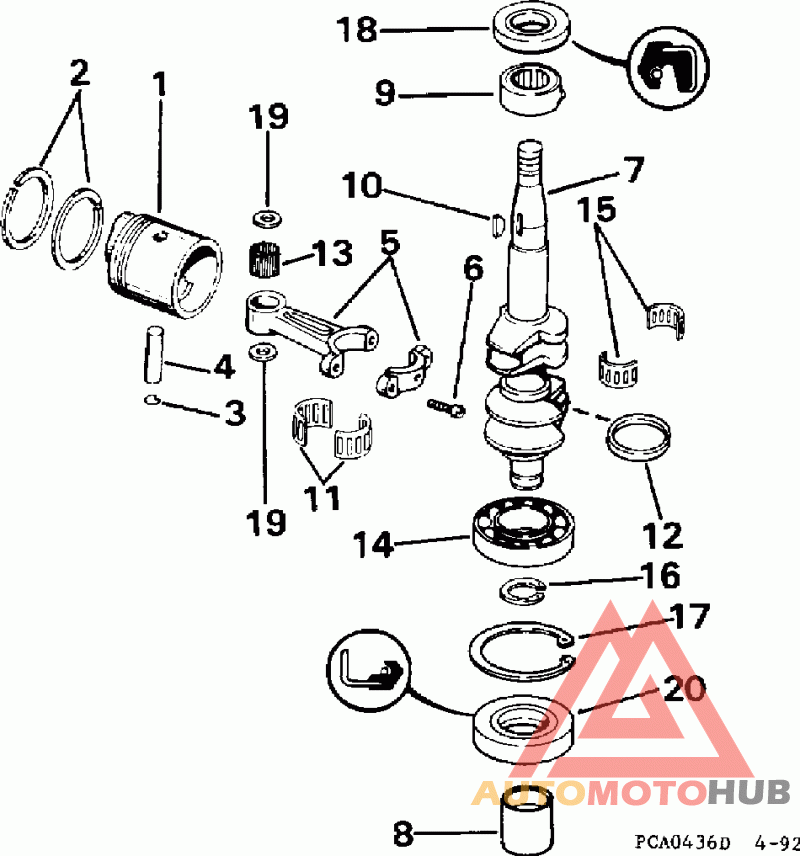 18
9
2
1
19
10
7
15
13
5
6
4
3
11
19
12
14
16
17
20
AUTOMOTOHUB
8
PCA0436D 4-92