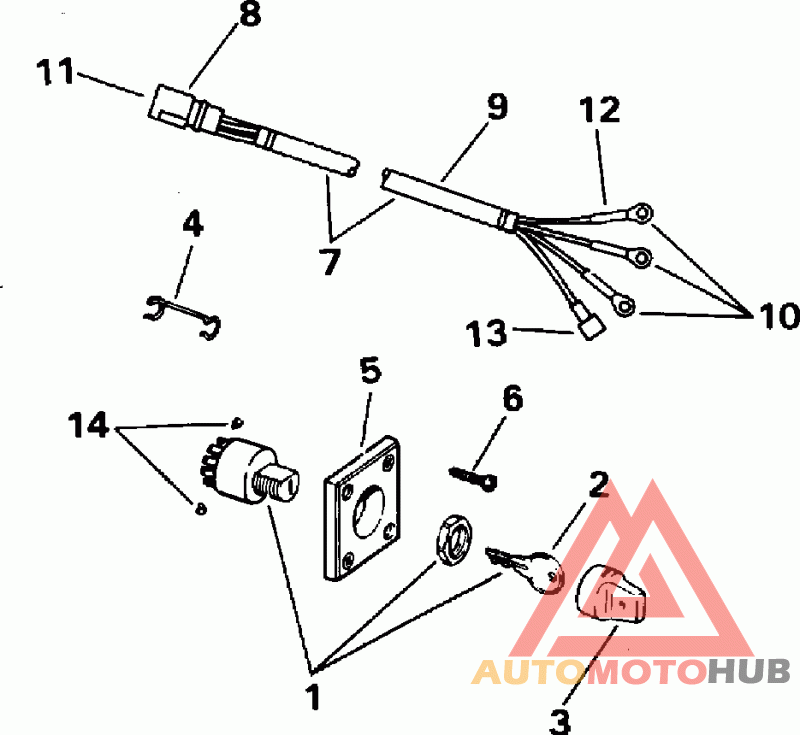 8
11
9
12
4
7
10
13
5
6
14
2
1
3
AUTOMOTOHUB