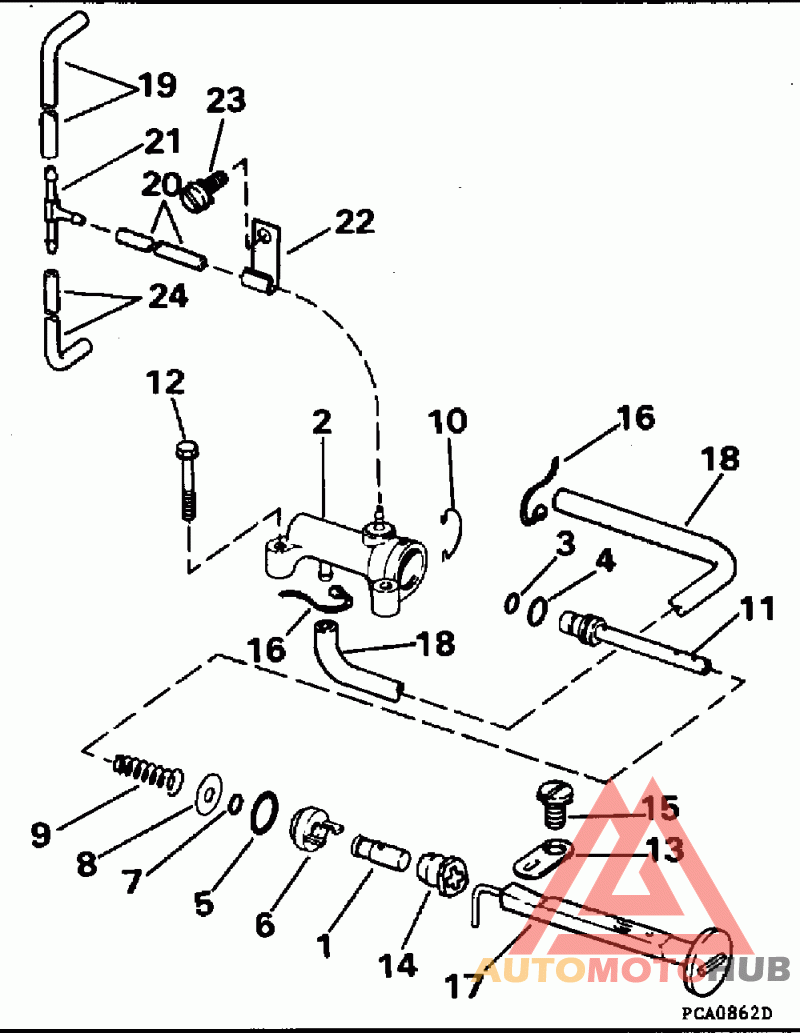 19
23
21
20
22
24
12
2
10
16
18
3
4
11
16
18
9
8
7
5
6
1
14
15
13
17
AUTOMOTOHUB
PCA0862D