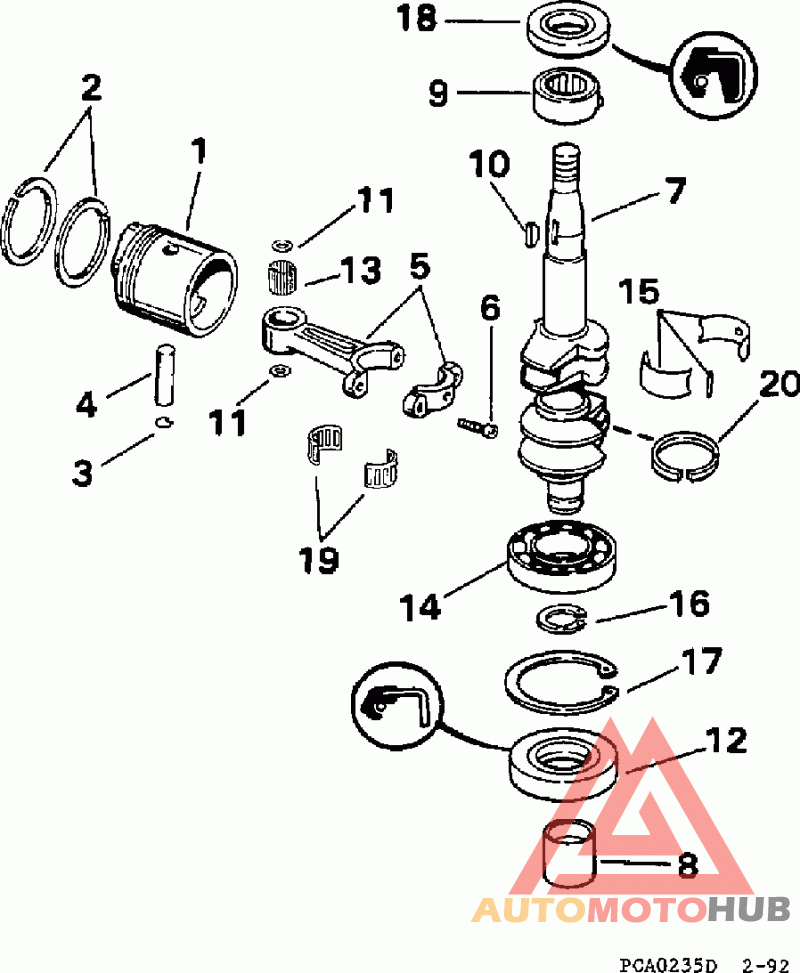 18
9
2
1
10
7
11
13
5
15
6
20
4
11
3
19
14
16
17
12
8
AUTOMOTOHUB
PCA0235D 2-92