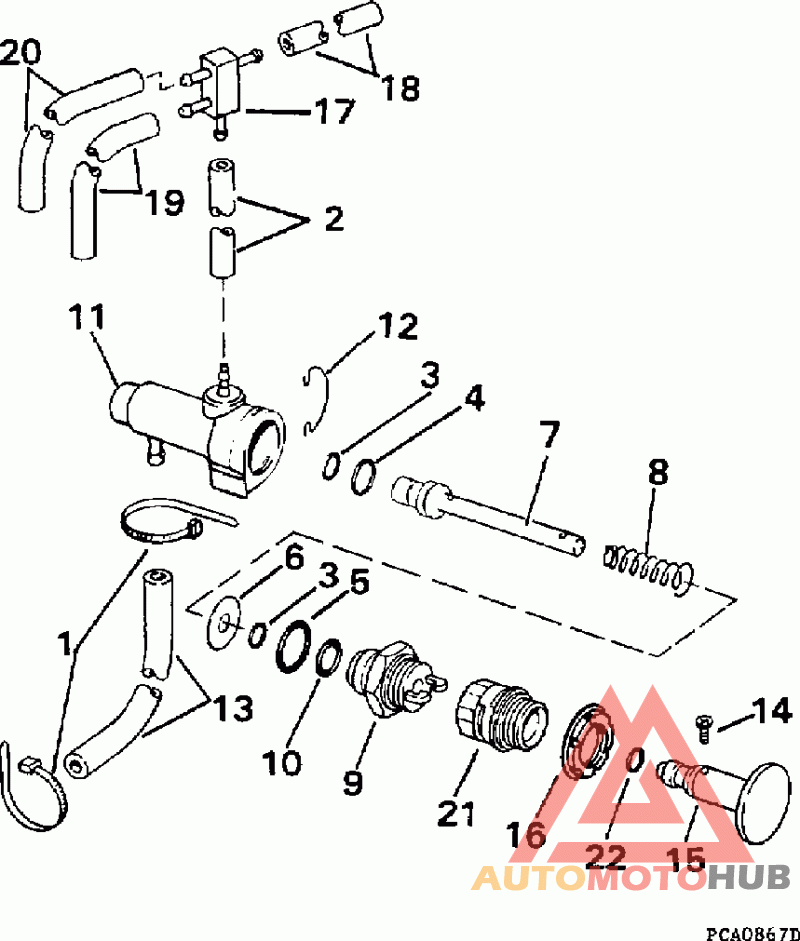 20
18
17
19
2
11
12
3
4
7
8
6
3
5
1
13
10
9
21
14
16
22
15
AUTOMOTOHUB
PCA0867D