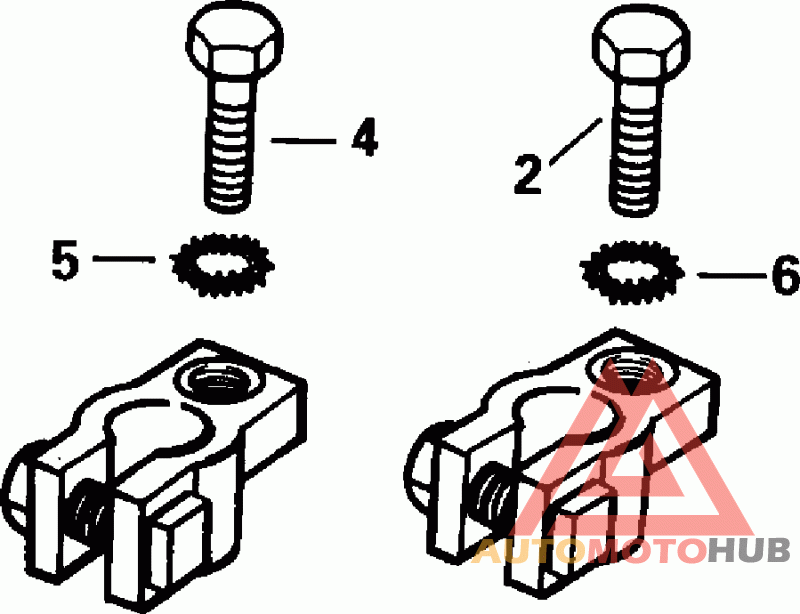 4
2
5
6
AUTOMOTOHUB