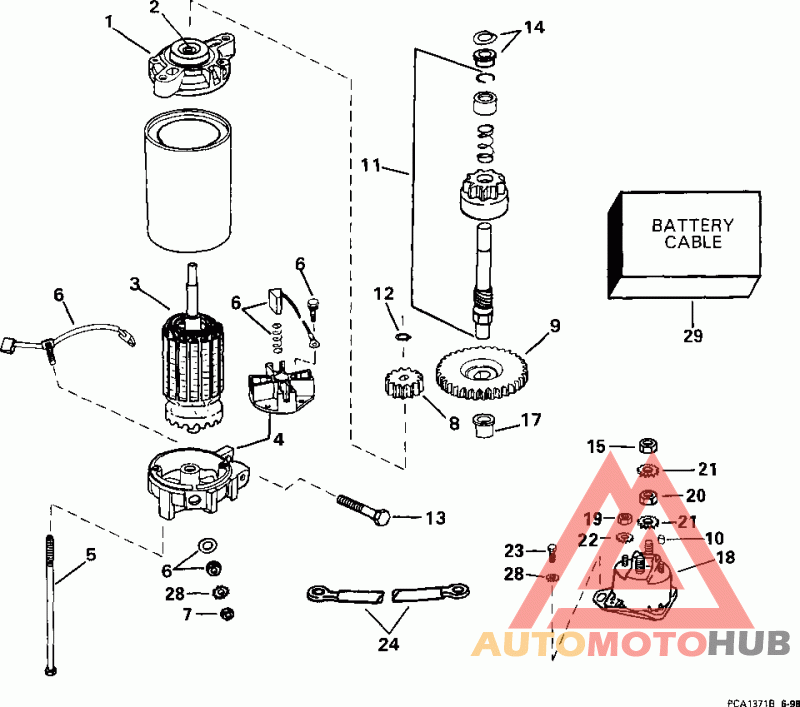 1
2
14
11
BATTERY CABLE
29
3
6
6
6
12
9
8
17
4
15
21
20
19
21
22
10
23
18
28
13
5
6
28
7
24
AUTOMOTOHUB
PCA1371B 6-98