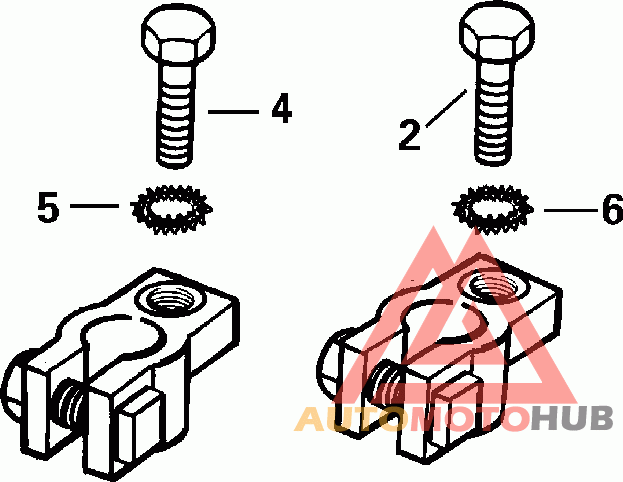 4
2
5
6
AUTOMOTOHUB