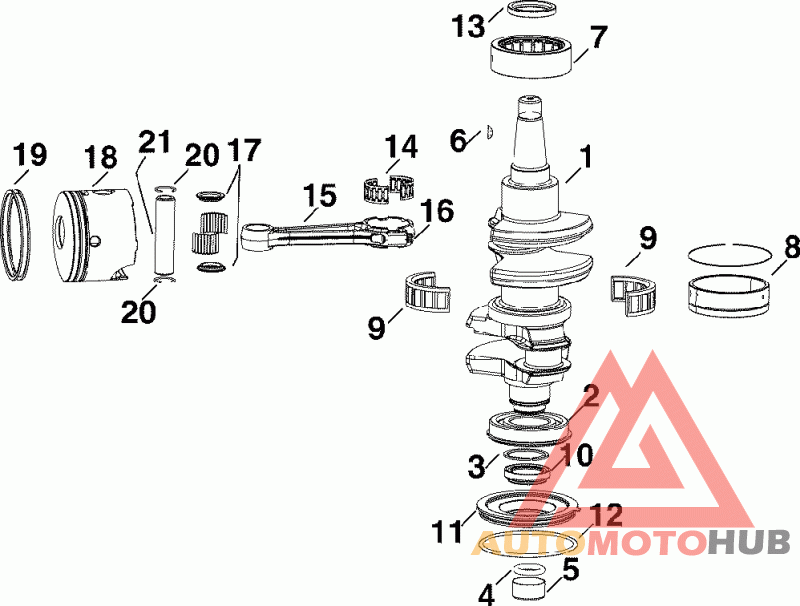 13
7
6
1
19
18
21
20
17
14
15
16
9
8
20
9
2
3
10
11
12
AUTOMOTOHUB
4
5