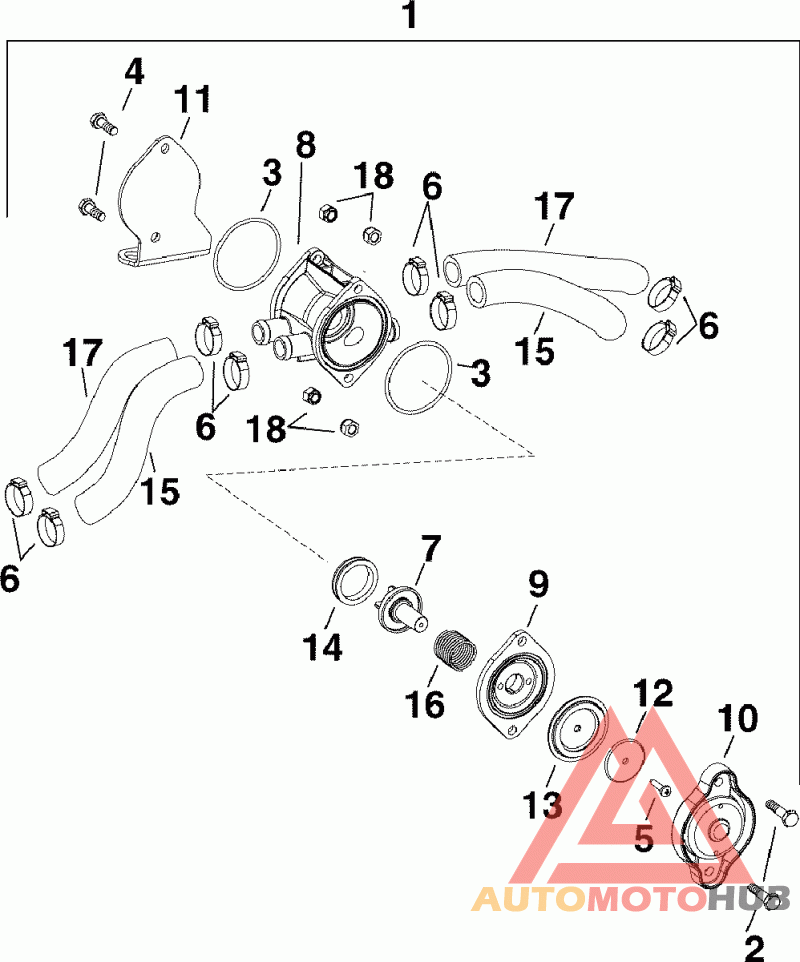 1
4
11
8
3
18
6
17
6
15
3
17
6
18
15
6
7
14
9
16
12
10
13
5
2
AUTOMOTOHUB