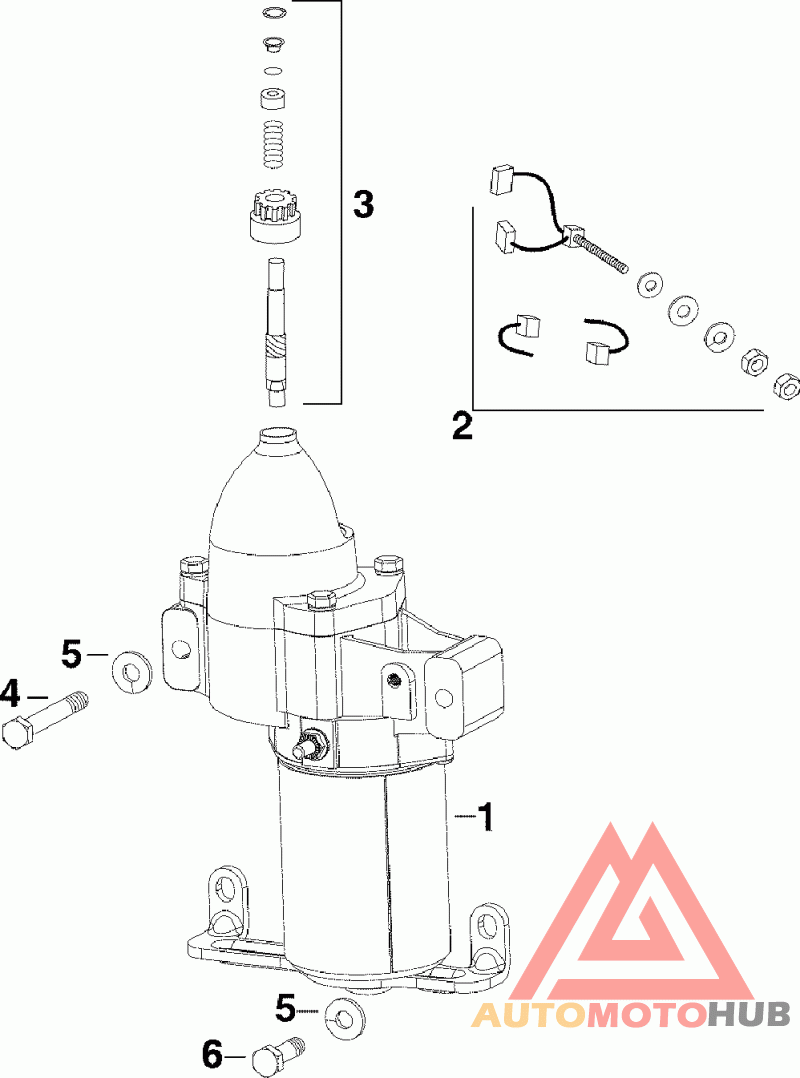 3
2
5
4
1
5
6
AUTOMOTOHUB