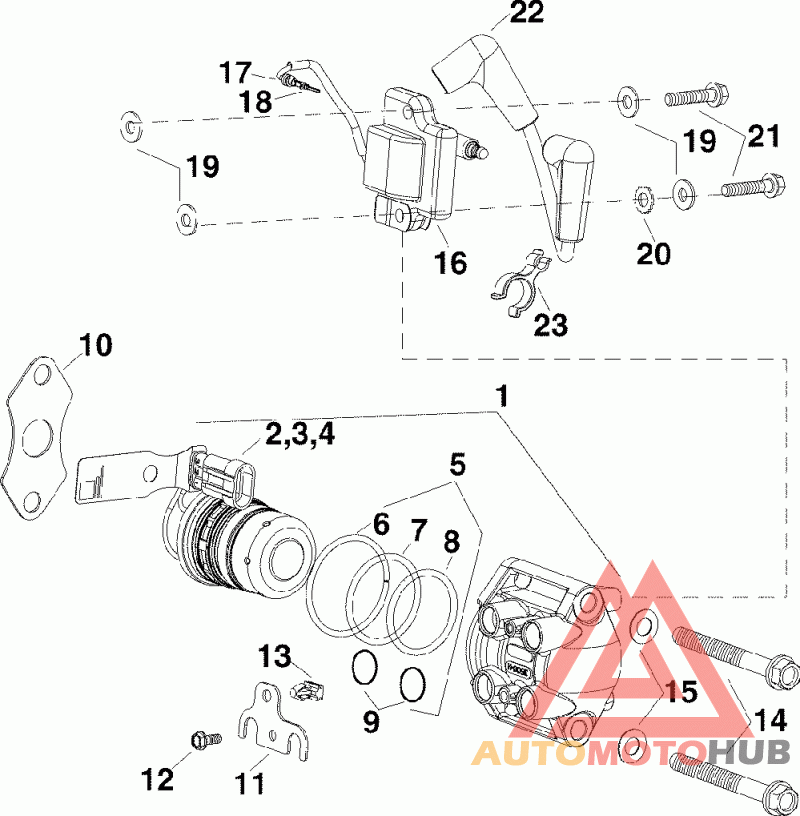 22
17
18
19
21
19
20
16
23
10
1
2,3,4
5
6
7
8
13
9
15
14
12
11
AUTOMOTOHUB