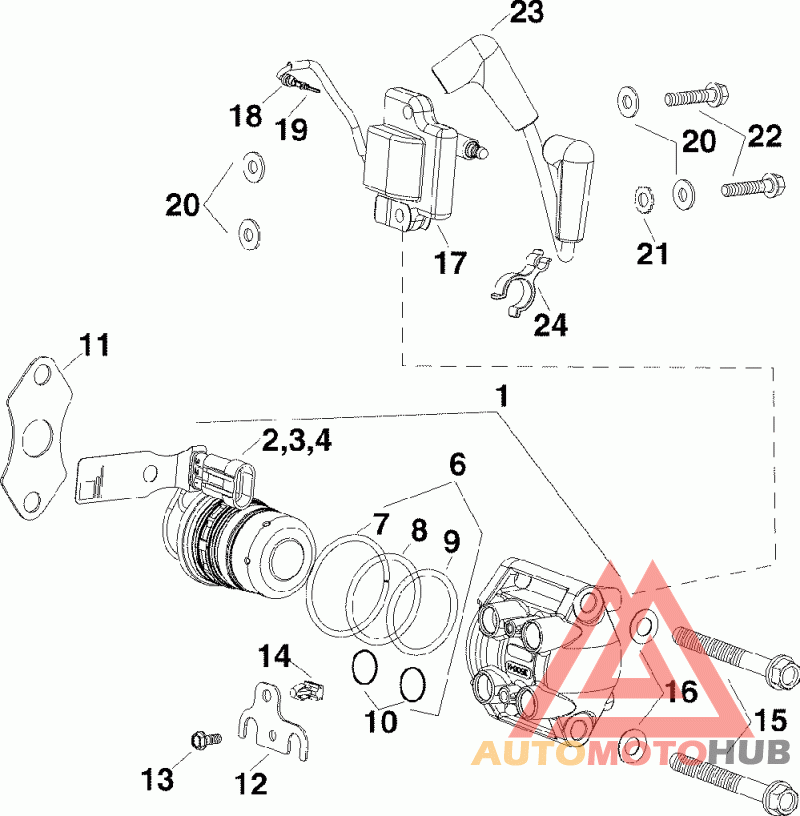 23
18
19
20
22
20
21
17
24
11
1
2,3,4
6
7
8
9
14
10
16
15
13
12
AUTOMOTOHUB