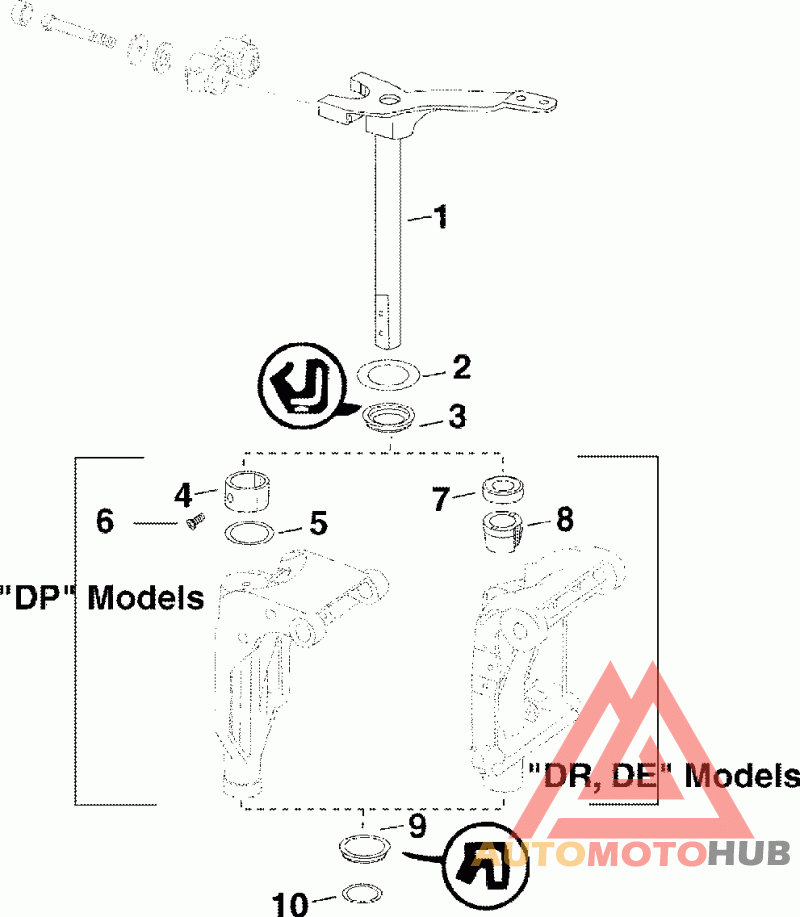 1
2
3
4
5
6
7
8
"DP" Models
"DR, DE" Models
9
10
AUTOMOTOHUB