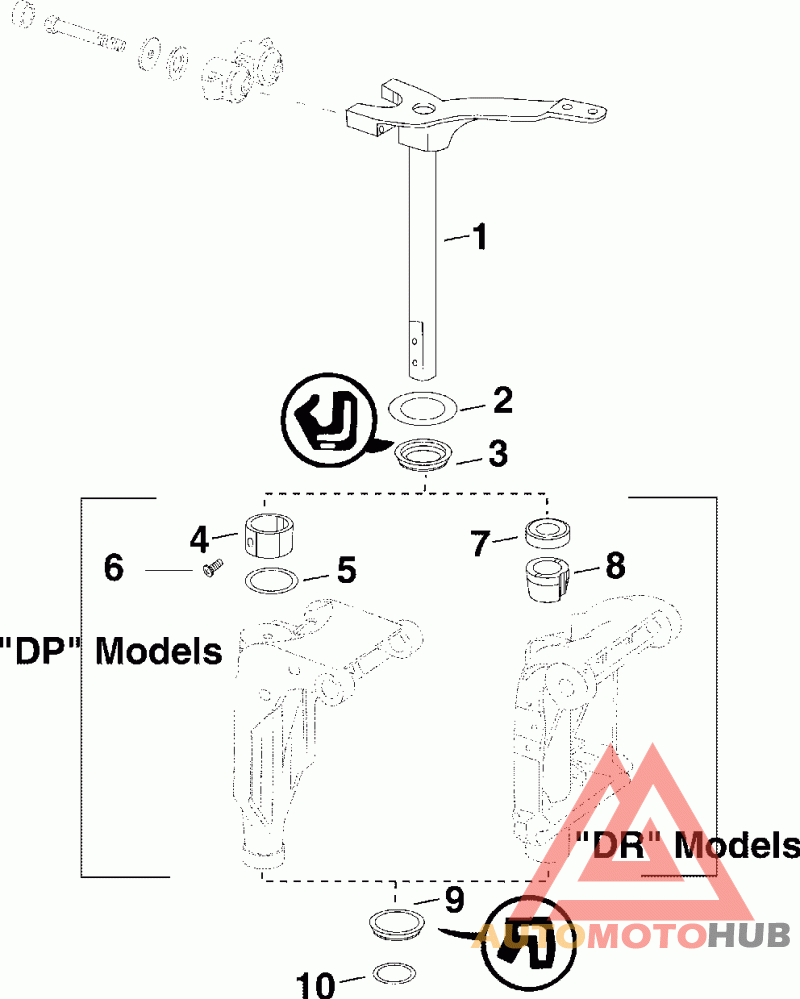 1
2
3
4
5
6
7
8
"DP" Models
"DR" Models
9
10
AUTOMOTOHUB