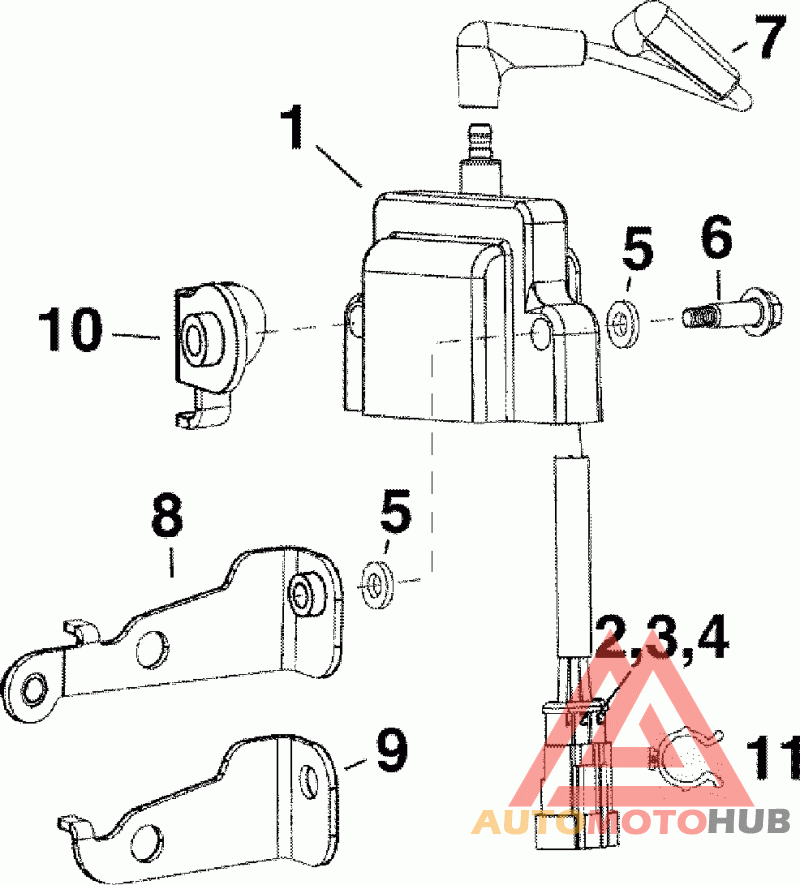 7
1
5
6
10
8
5
2,3,4
9
11
AUTOMOTOHUB