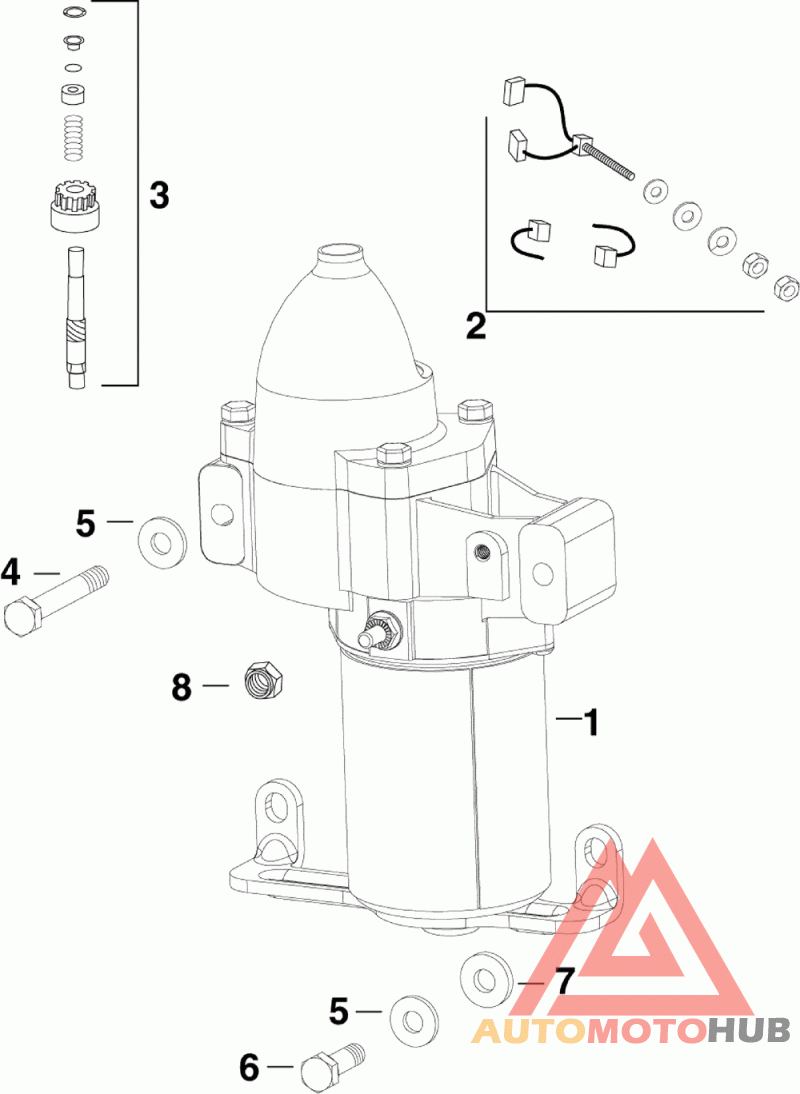 3

2

5

4

8

1

7

5

6

AUTOMOTOHUB