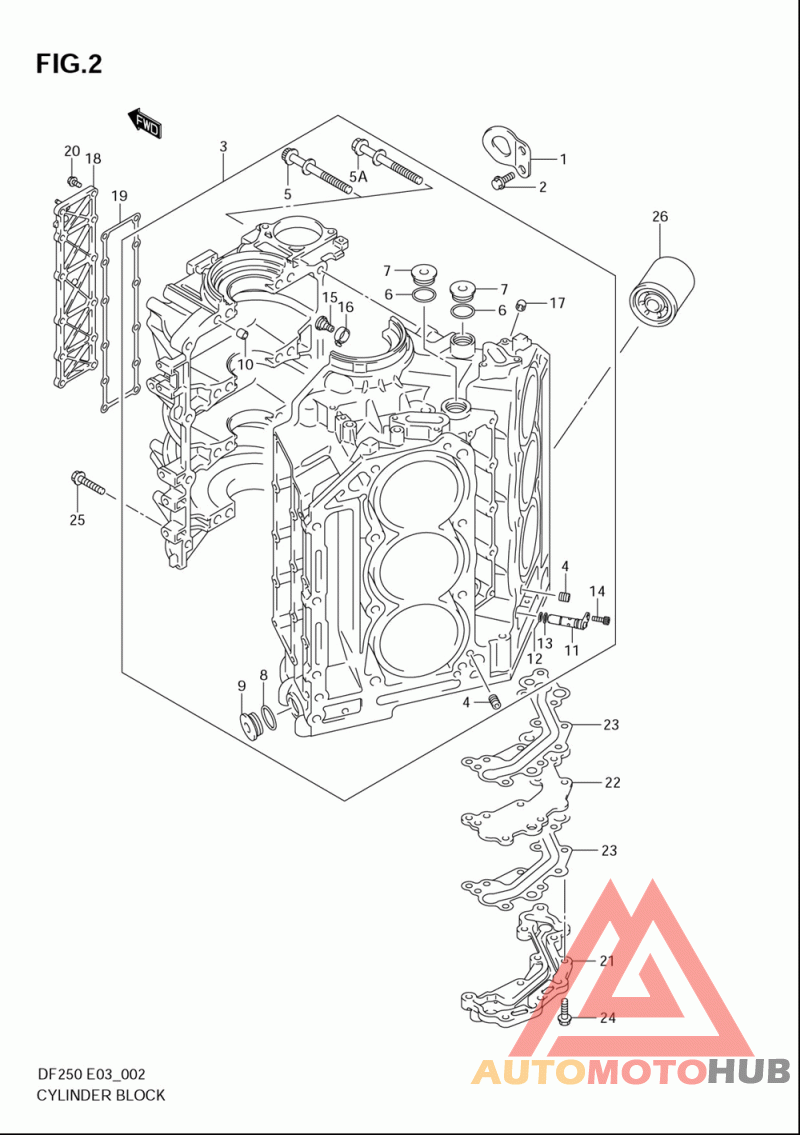 FIG.2

FWD

20 18
19
3
5
5A
1
2
26
7
6
7
6
17
15 16
10
25
4
14
13
12 11
9 8
4
23
22
23
21
24

DF250 E03_002
CYLINDER BLOCK

AUTOMOTOHUB