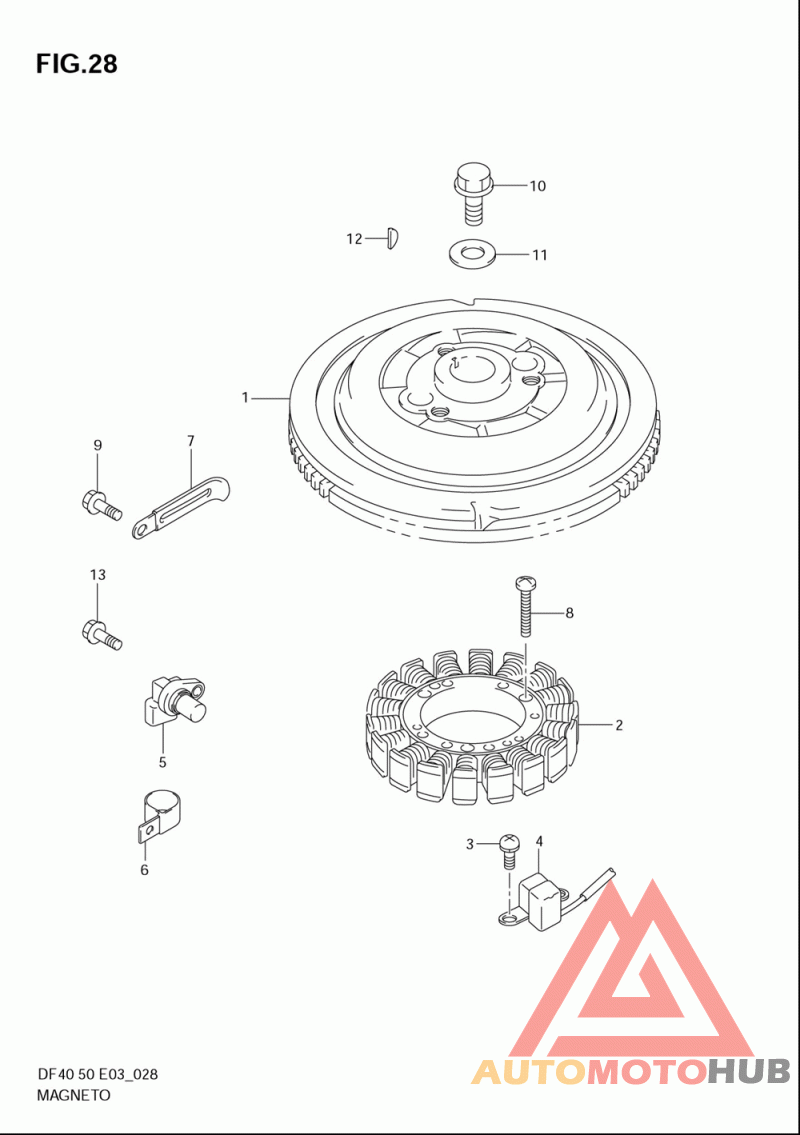 FIG.28

10

12

11

1

9

7

13

8

2

5

6

3

4

DF40 50 E03_028
MAGNETO

AUTOMOTOHUB