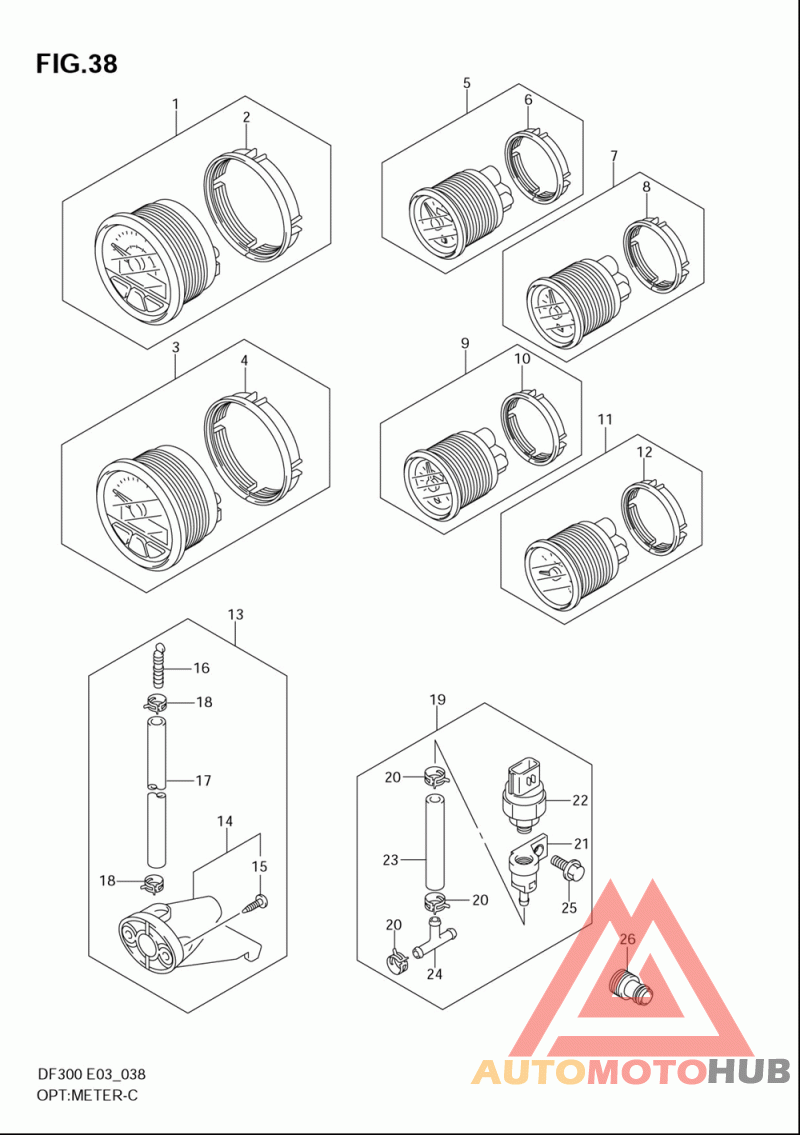 FIG.38

1
2
5
6
7
8
3
4
9
10
11
12
13
16
18
17
14
15
18
19
20
22
21
23
20
25
20
24
26

DF300 E03_038
OPT:METER-C

AUTOMOTOHUB