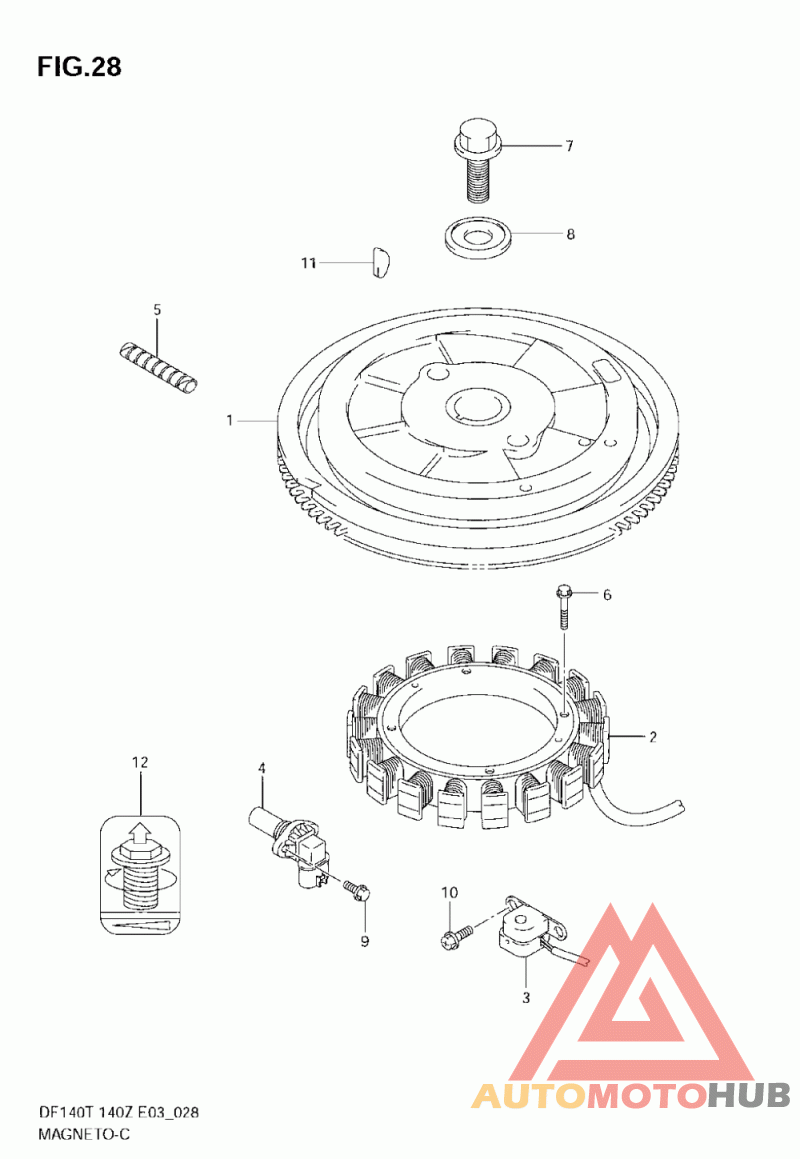 FIG.28

7

8

11

5

1

6

2

12

4

9

10

3

DF140T 140Z E03_028
MAGNETO-C

AUTOMOTOHUB