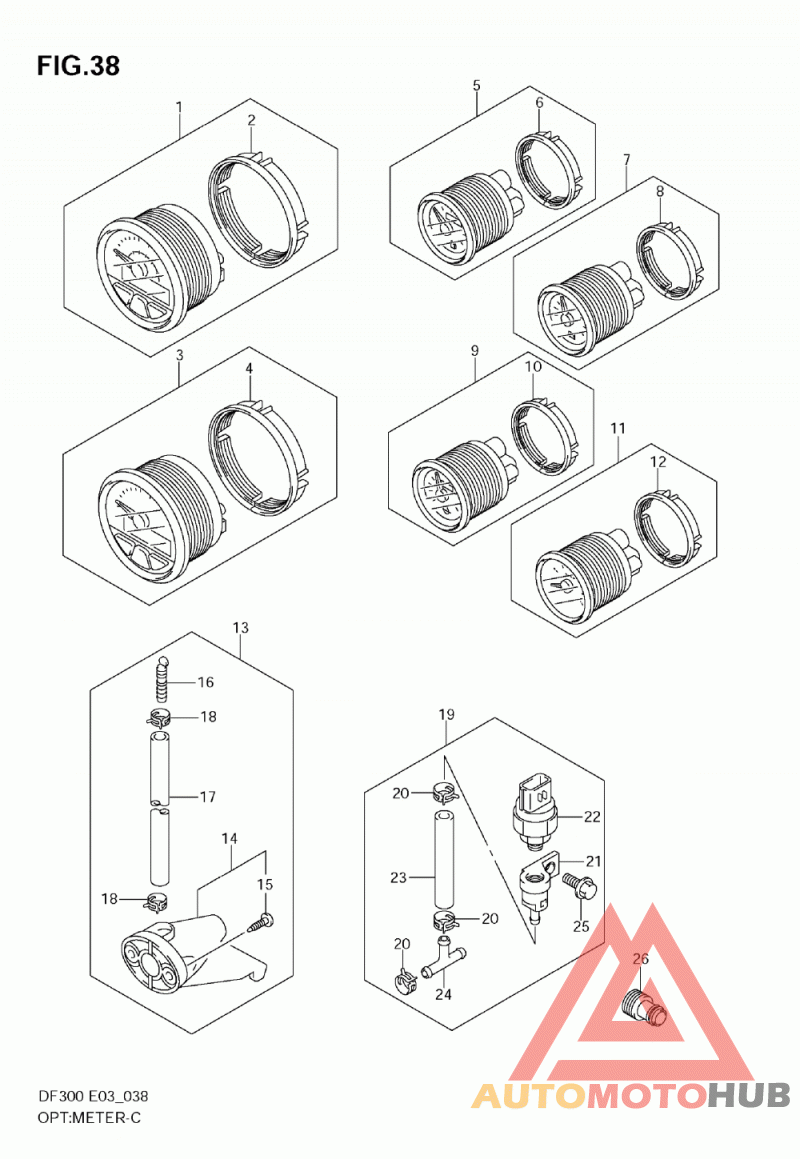 FIG.38

1
2
5
6
7
8
3
4
9
10
11
12
13
16
18
17
14
15
18
19
20
22
21
23
20
25
20
24
26

DF300 E03_038
OPT:METER-C

AUTOMOTOHUB