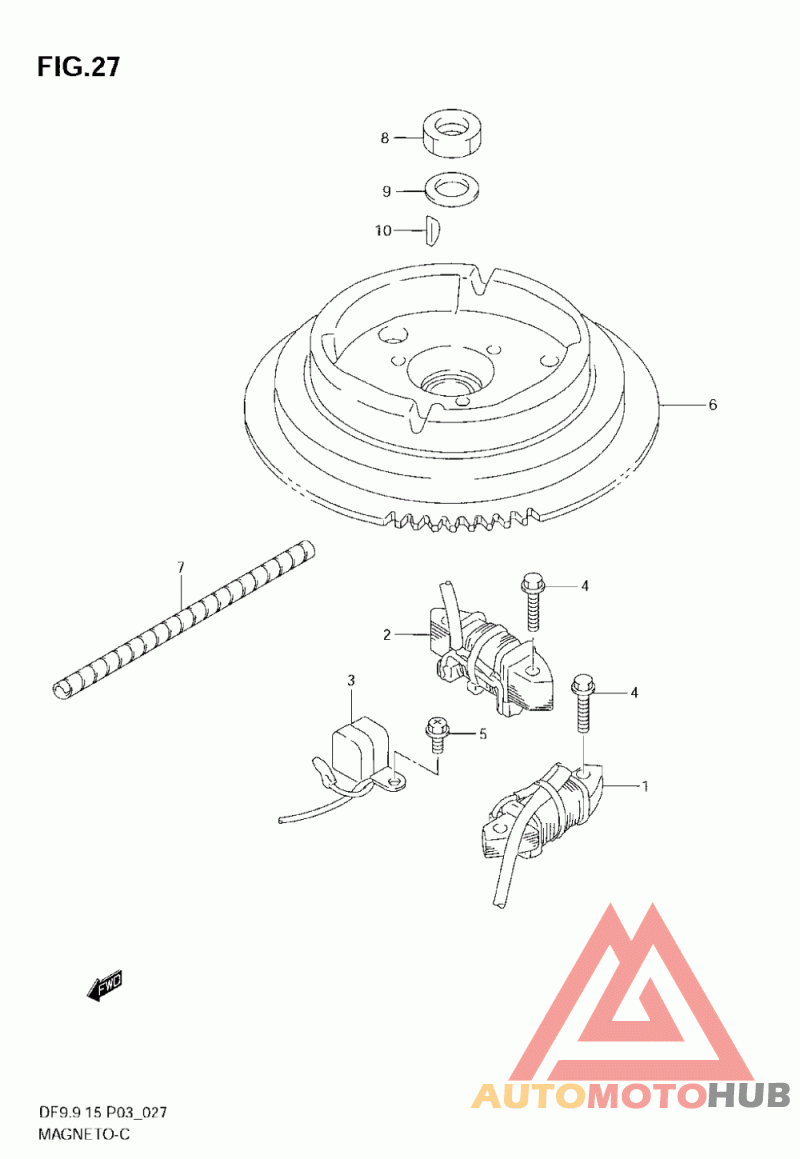 FIG.27

8

9

10

6

7

4

2

4

3

5

1

FWD

DF9.9 15 P03_027
MAGNETO-C

AUTOMOTOHUB