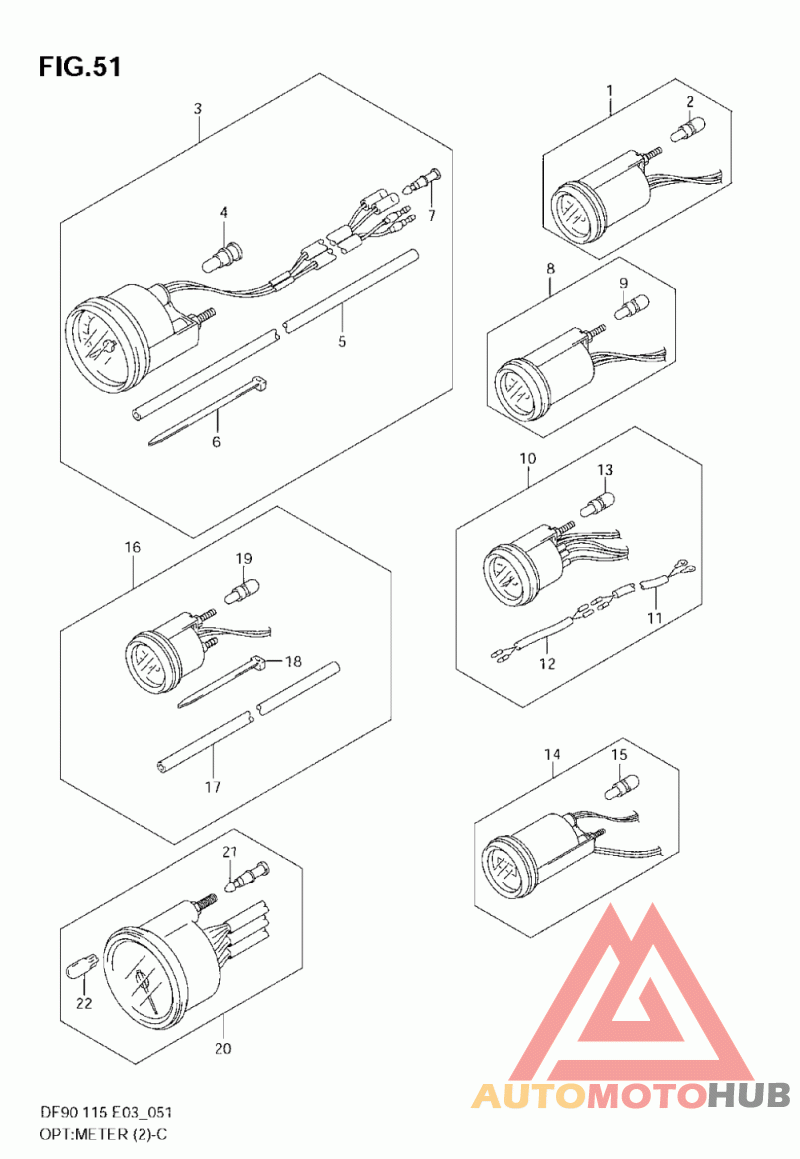 FIG.51

3

4

7

5

6

1

2

8

9

10

13

11

12

16

19

18

17

14

15

21

22

20

DF90 115 E03_051
OPT:METER (2)-C

AUTOMOTOHUB