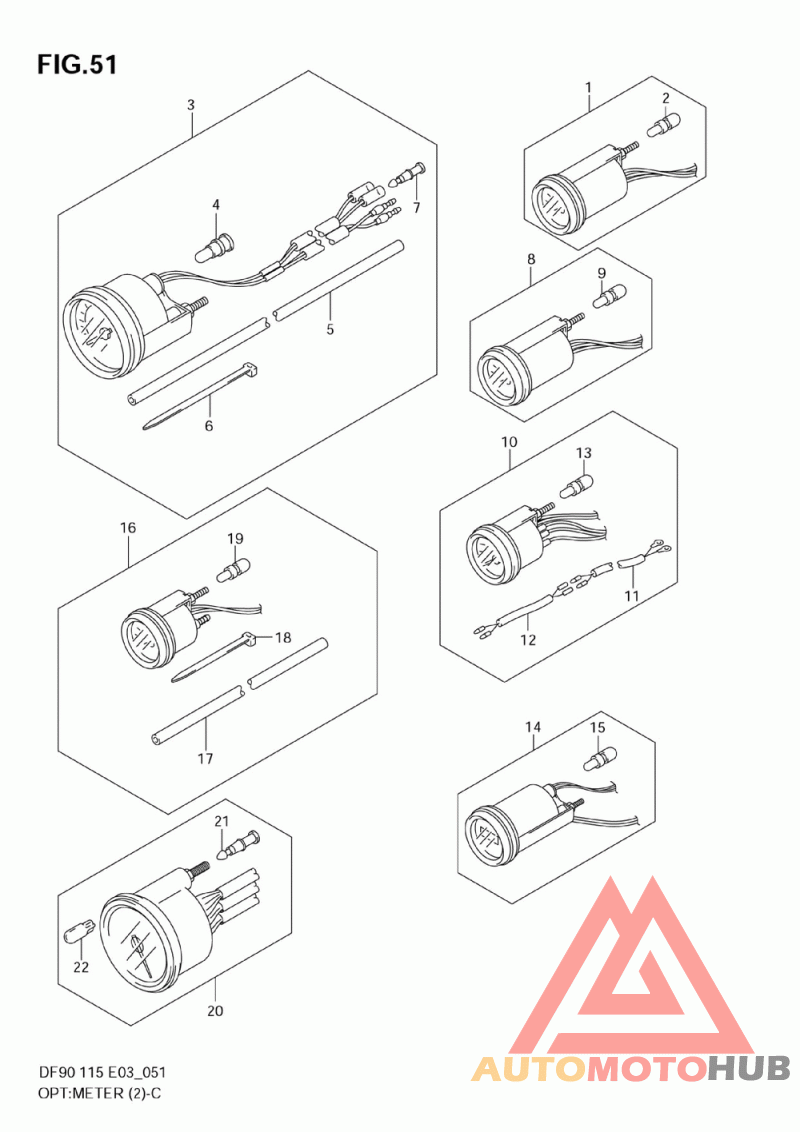 FIG.51

3
4
7
5
6
1
2
8
9
10
13
11
12
16
19
18
17
14
15
21
22
20

DF90 115 E03_051
OPT:METER (2)-C

AUTOMOTOHUB