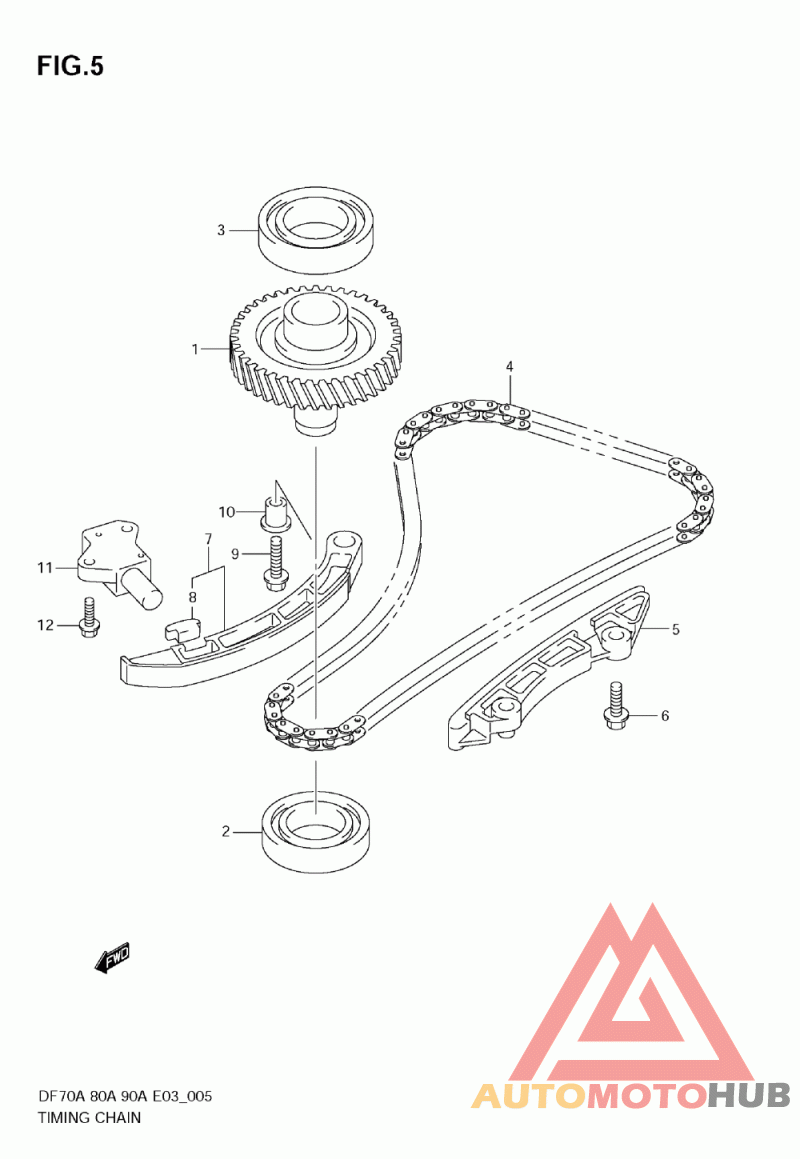 FIG.5

3
1
4
10
7
9
11
8
12
5
6
2

FWD

DF70A 80A 90A E03_005
TIMING CHAIN

AUTOMOTOHUB