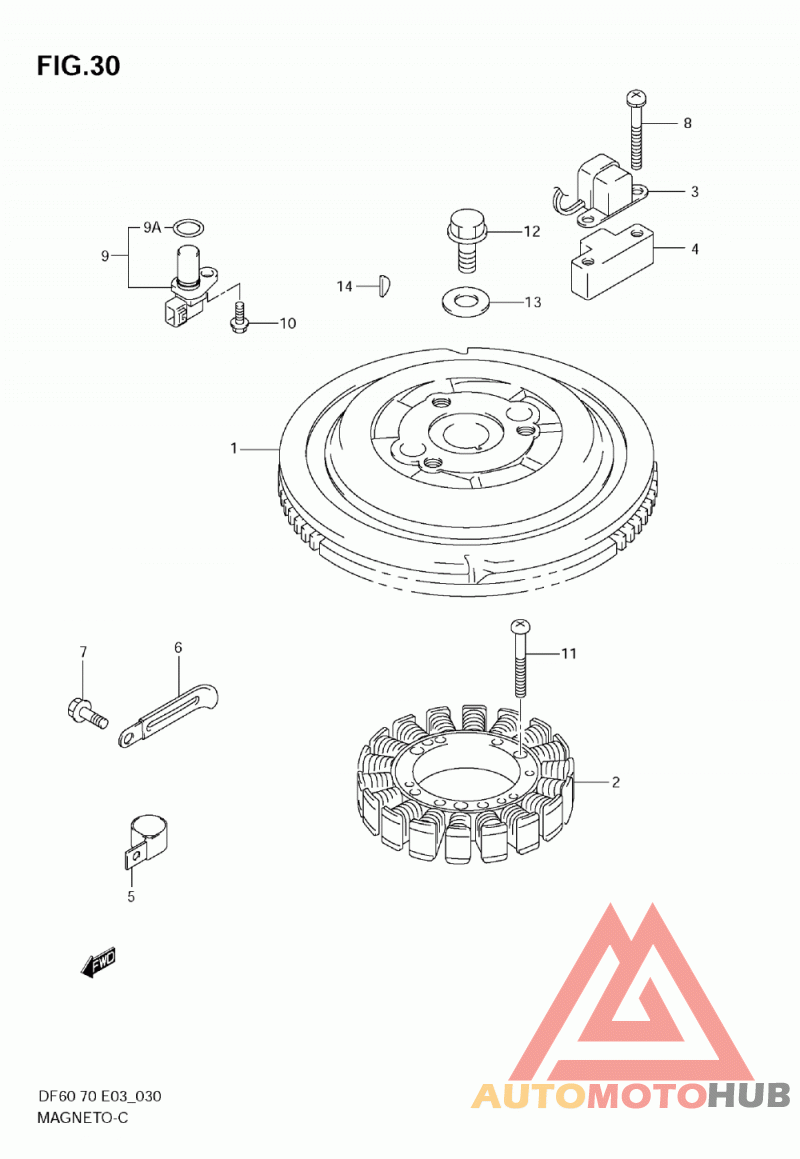 FIG.30

8
3
9A
9
12
4
14
13
10
1
7
6
11
2
5
FWD

DF60 70 E03_030
MAGNETO-C

AUTOMOTOHUB