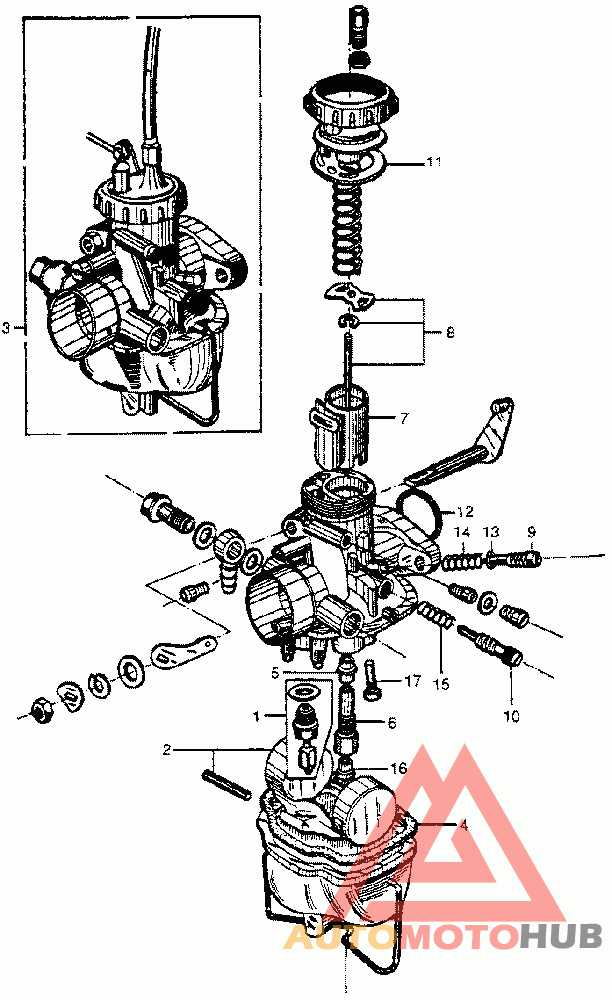 3
11
8
7
12
14
13
9
15
10
5
17
1
6
2
16
4
AUTOMOTOHUB