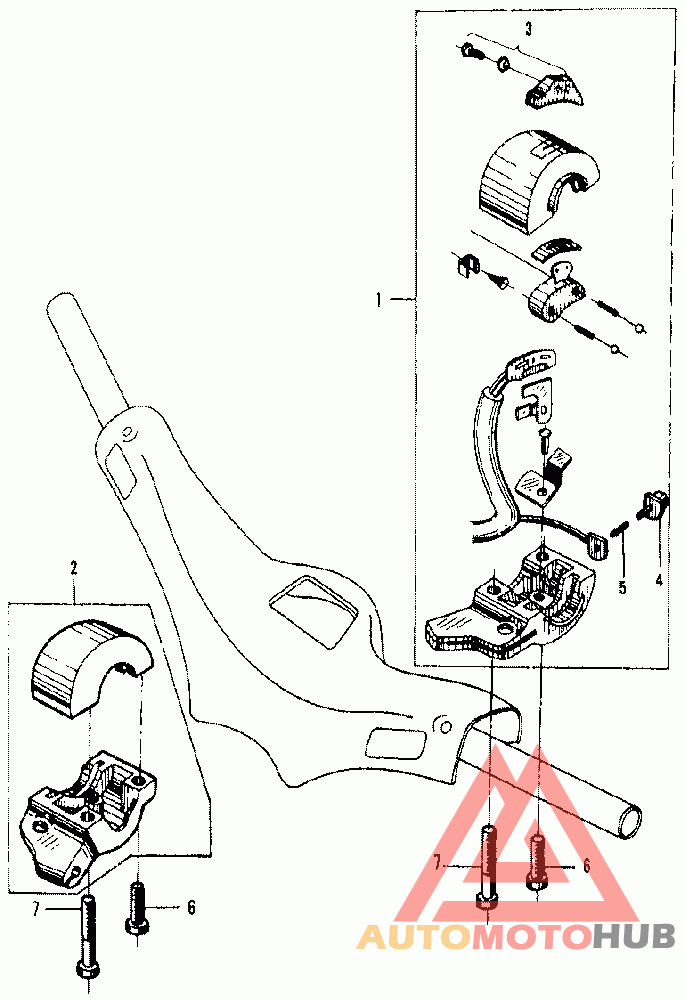 3
1
5
4
2
7
6
7
6
AUTOMOTOHUB